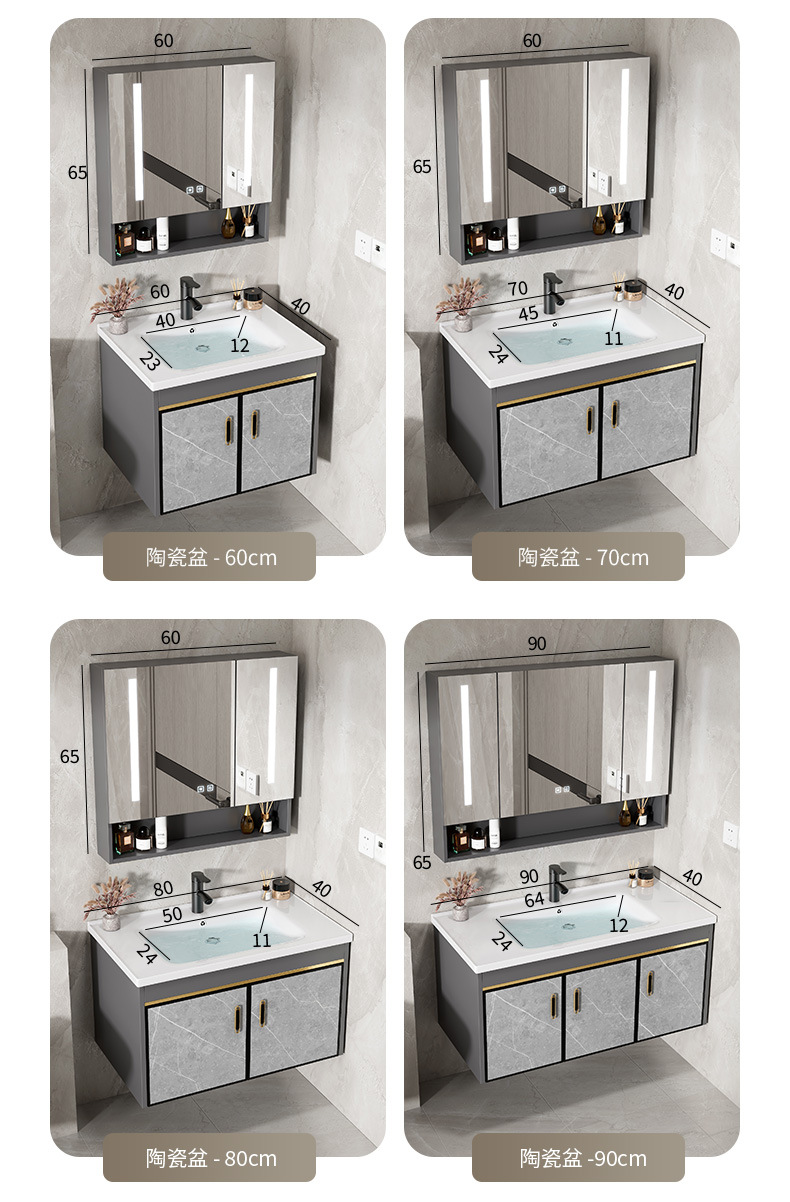 60
65
60
40
40
12
23
陶瓷盆 - 60cm

60
65
70
40
45
11
24
陶瓷盆 - 70cm

60
65
80
40
50
11
24
陶瓷盆 - 80cm

90
65
90
40
64
12
24
陶瓷盆 -90cm