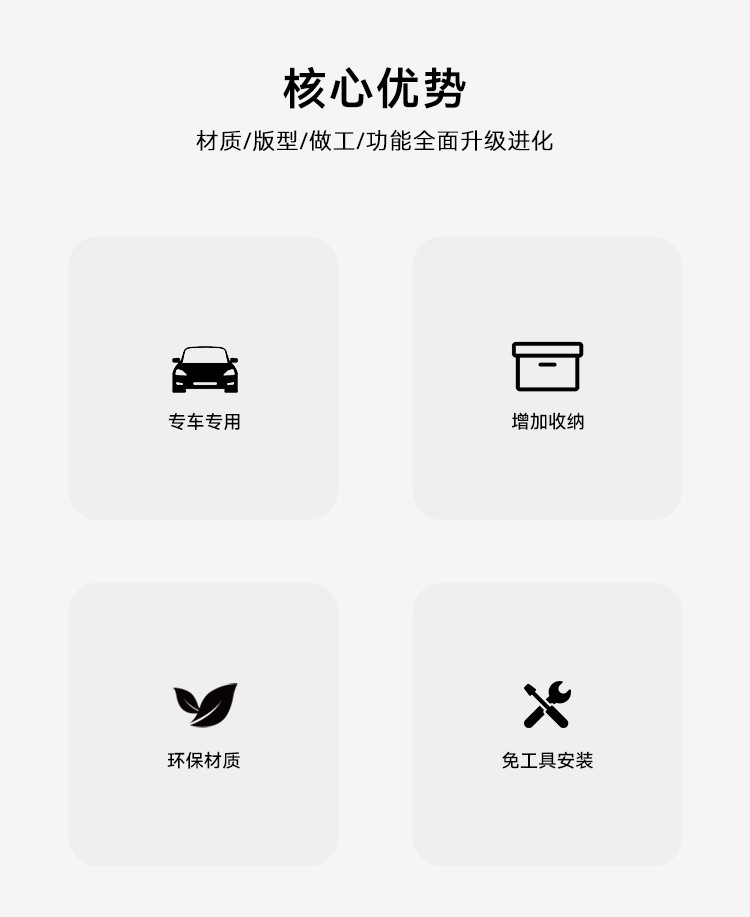 核心优势

材质/版型/做工/功能全面升级进化

专车专用

增加收纳

环保材质

免工具安装