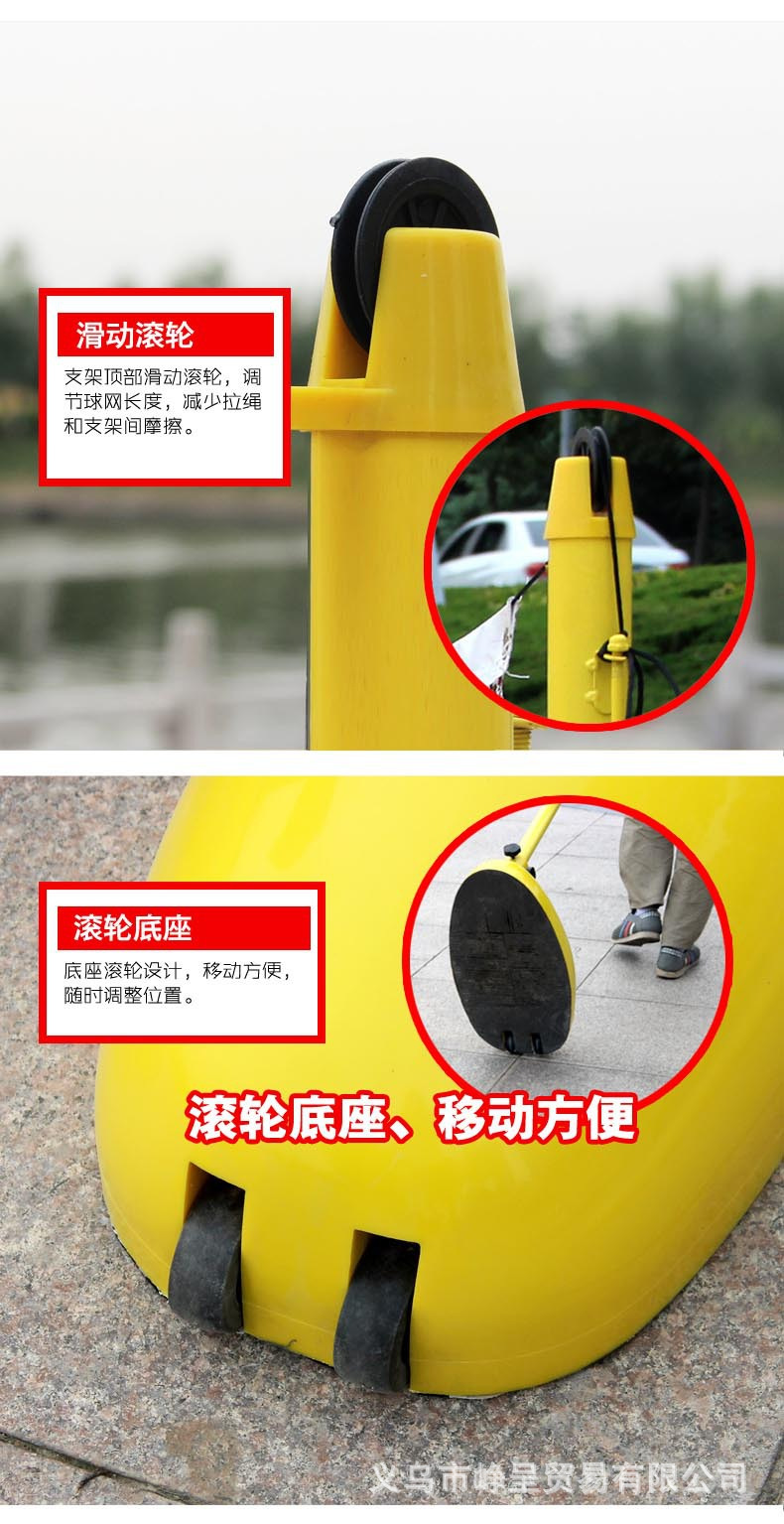 滑动滚轮

支架顶部滑动滚轮，调节球网长度，减少拉绳和支架间摩擦。

滚轮底座

底座滚轮设计，移动方便，随时调整位置。

滚轮底座、移动方便

义乌市峰呈贸易有限公司