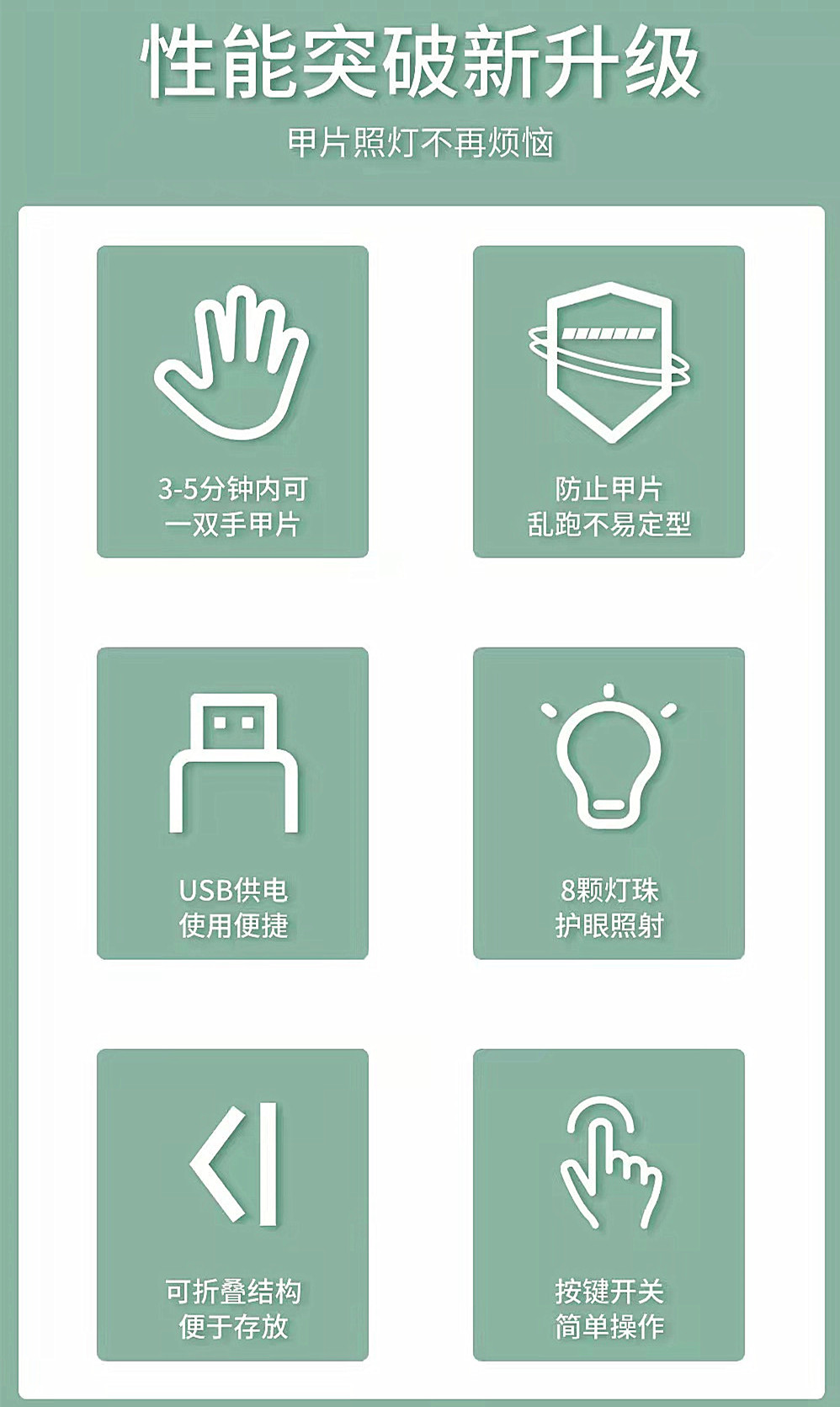 性能突破新升级

甲片照灯不再烦恼

3-5分钟内可
一双手甲片

防止甲片
乱跑不易定型

USB供电
使用便捷

8颗灯珠
护眼照射

可折叠结构
便于存放

按键开关
简单操作