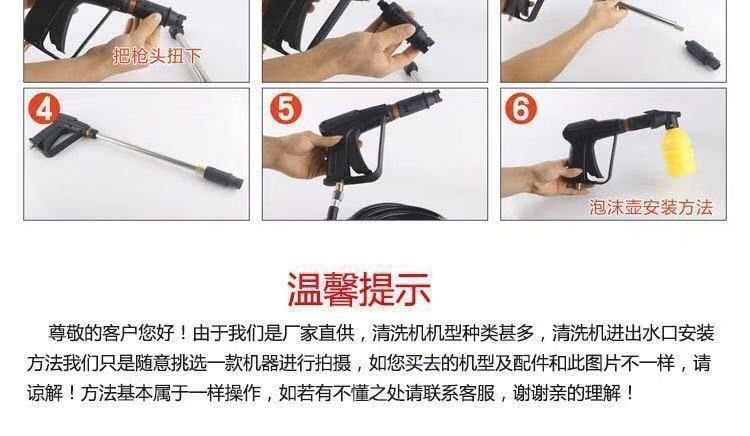 把枪头扭下

4

5

6

泡沫壶安装方法

温馨提示

尊敬的客户您好！由于我们是厂家直供，清洗机机型种类甚多，清洗机进出水口安装方法我们只是随意挑选一款机器进行拍摄，如您买去的机型及配件和此图片不一样，请谅解！方法基本属于一样操作，如若有不懂之处请联系客服，谢谢亲的理解！