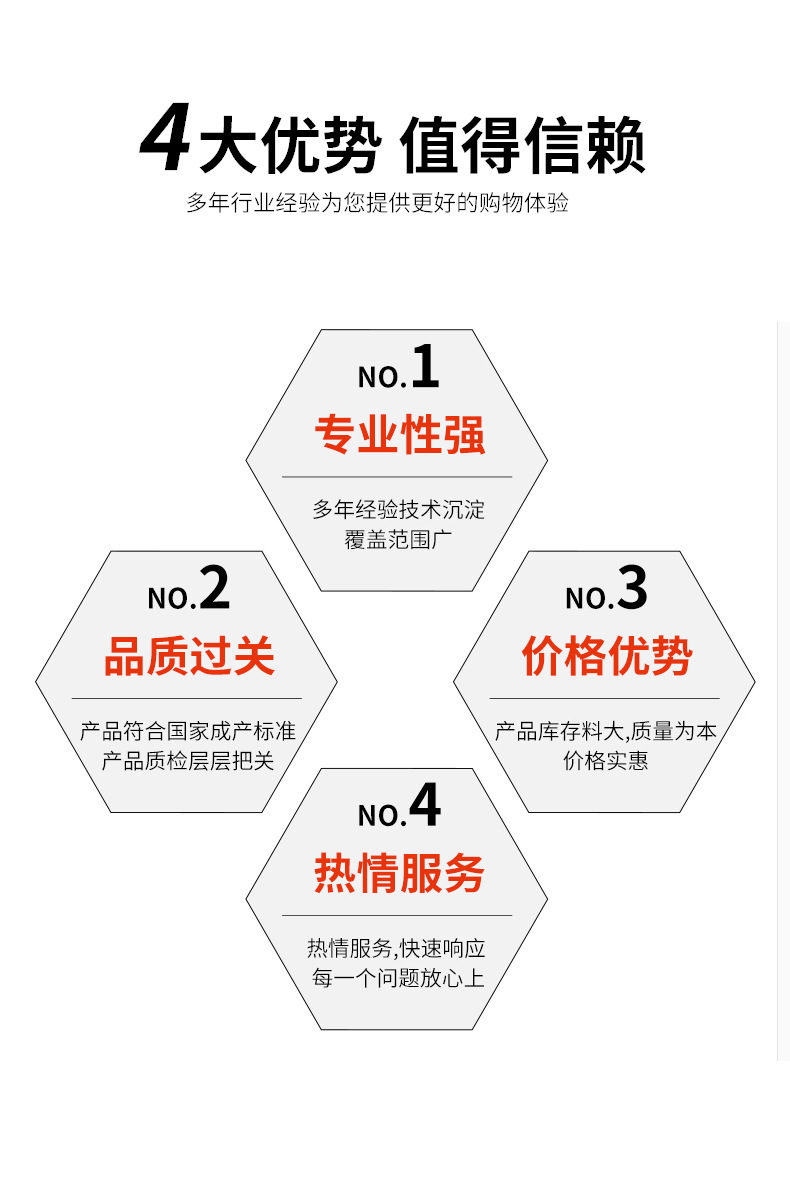 4大优势 值得信赖

多年行业经验为您提供更好的购物体验

NO.1

专业性强

多年经验技术沉淀
覆盖范围广

NO.2

品质过关

产品符合国家成产标准
产品质检层层把关

NO.3

价格优势

产品库存料大,质量为本
价格实惠

NO.4

热情服务

热情服务,快速响应
每一个问题放心上