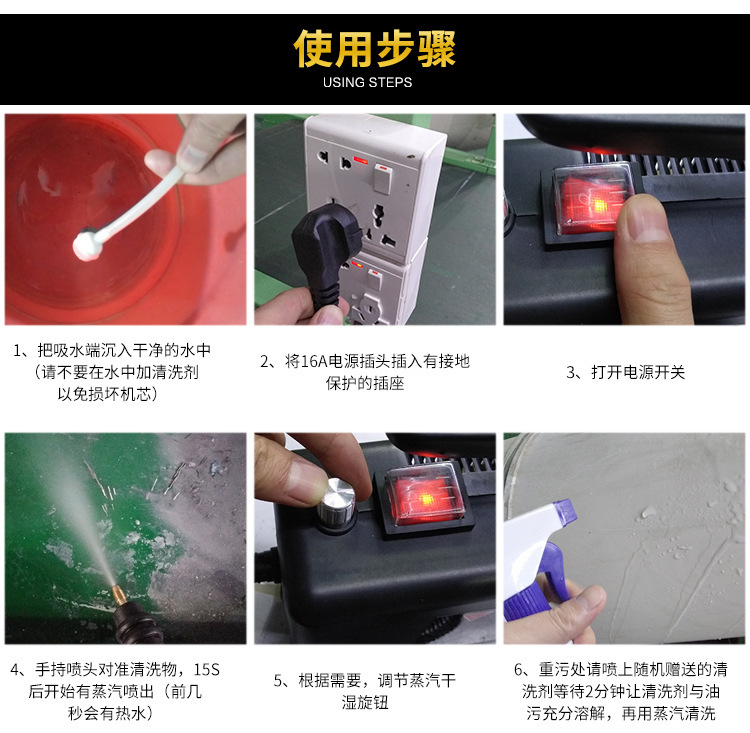 使用步骤
USING STEPS

1、把吸水端沉入干净的水中（请不要在水中加清洗剂以免损坏机芯）

2、将16A电源插头插入有接地保护的插座

3、打开电源开关

4、手持喷头对准清洗物，15S后开始有蒸汽喷出（前几秒会有热水）

5、根据需要，调节蒸汽干湿旋钮

6、重污处请喷上随机赠送的清洗剂等待2分钟让清洗剂与油污充分溶解，再用蒸汽清洗