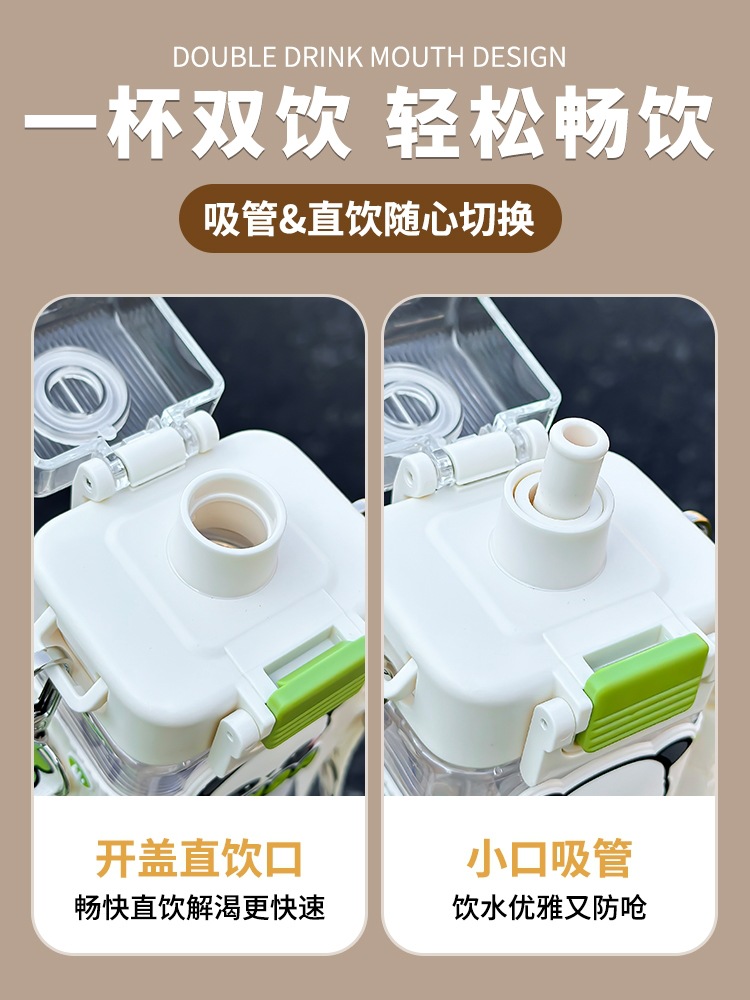 DOUBLE DRINK MOUTH DESIGN

一杯双饮 轻松畅饮

吸管&直饮随心切换

开盖直饮口

畅快直饮解渴更快速

小口吸管

饮水优雅又防呛