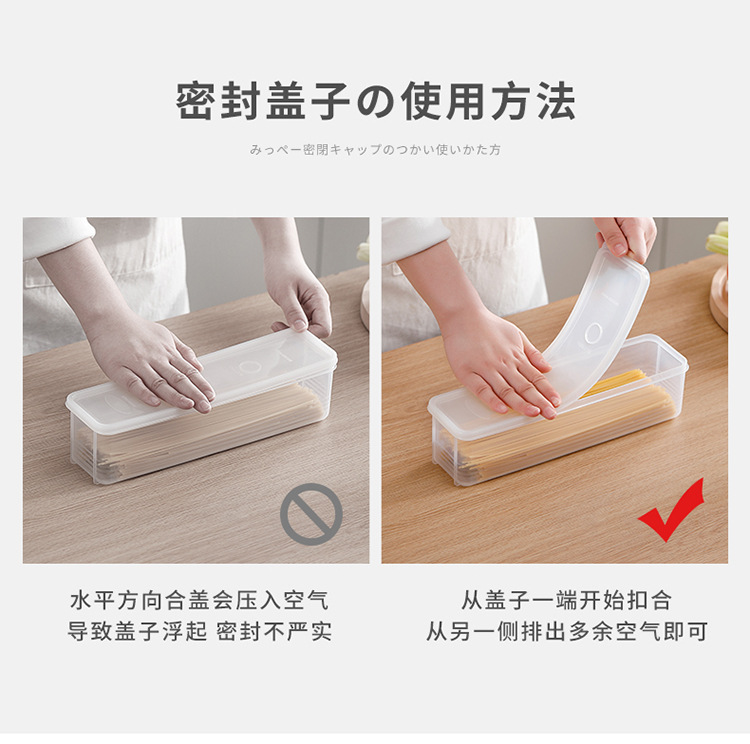 密封盖子の使用方法

みっぺー密閉キャップのつかい使いかた方

水平方向合盖会压入空气
导致盖子浮起 密封不严实

从盖子一端开始扣合
从另一侧排出多余空气即可