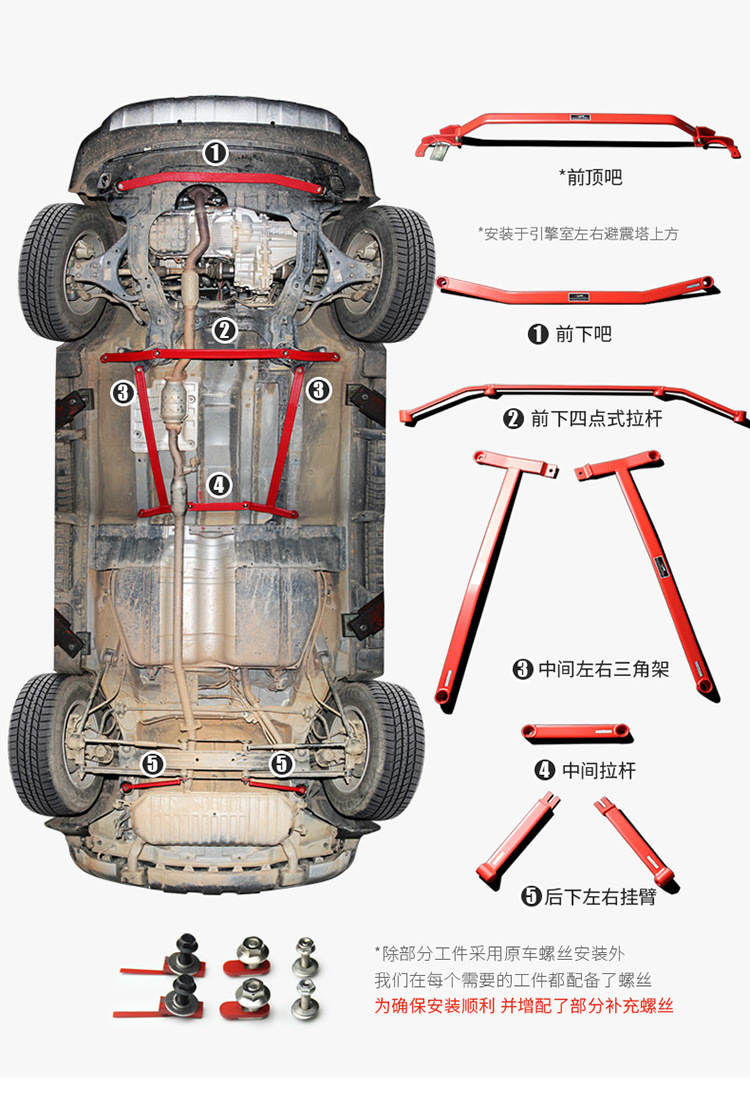 ❶
❷
❸ ❸
❹
❺ ❺

*前顶吧

*安装于引擎室左右避震塔上方

❶ 前下吧

❷ 前下四点式拉杆

❸ 中间左右三角架

❹ 中间拉杆

❺ 后下左右挂臂

*除部分工件采用原车螺丝安装外
我们在每个需要的工件都配备了螺丝
为确保安装顺利 并增配了部分补充螺丝