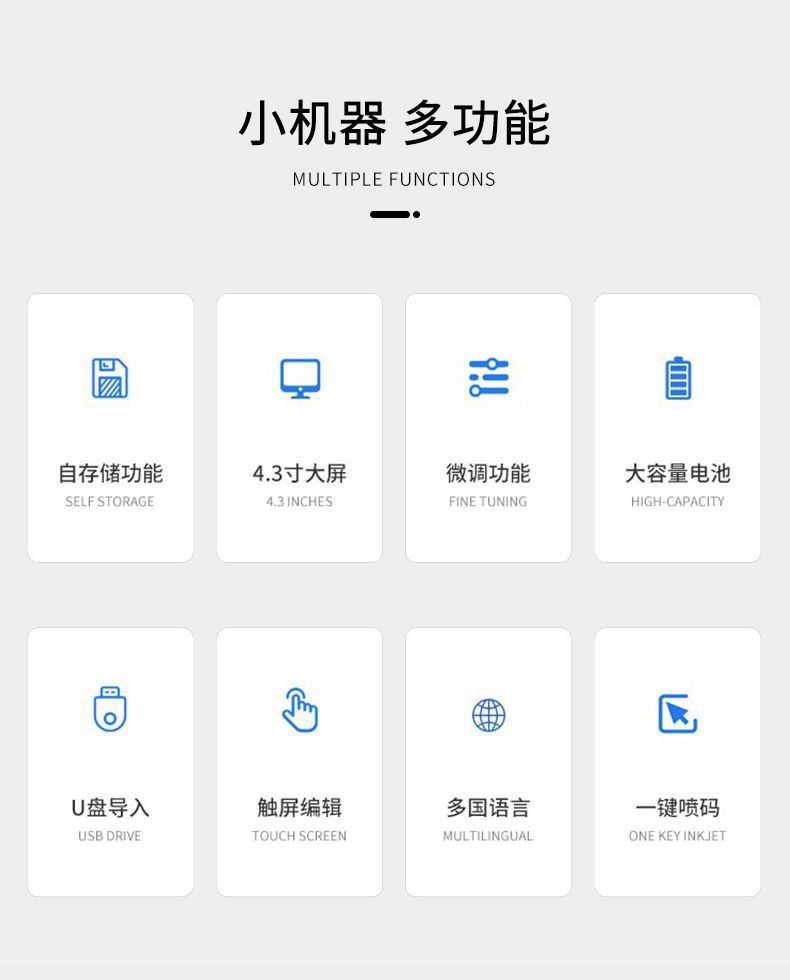 小机器 多功能

MULTIPLE FUNCTIONS

自存储功能
SELF STORAGE

4.3寸大屏
4.3 INCHES

微调功能
FINE TUNING

大容量电池
HIGH-CAPACITY

U盘导入
USB DRIVE

触屏编辑
TOUCH SCREEN

多国语言
MULTILINGUAL

一键喷码
ONE KEY INKJET