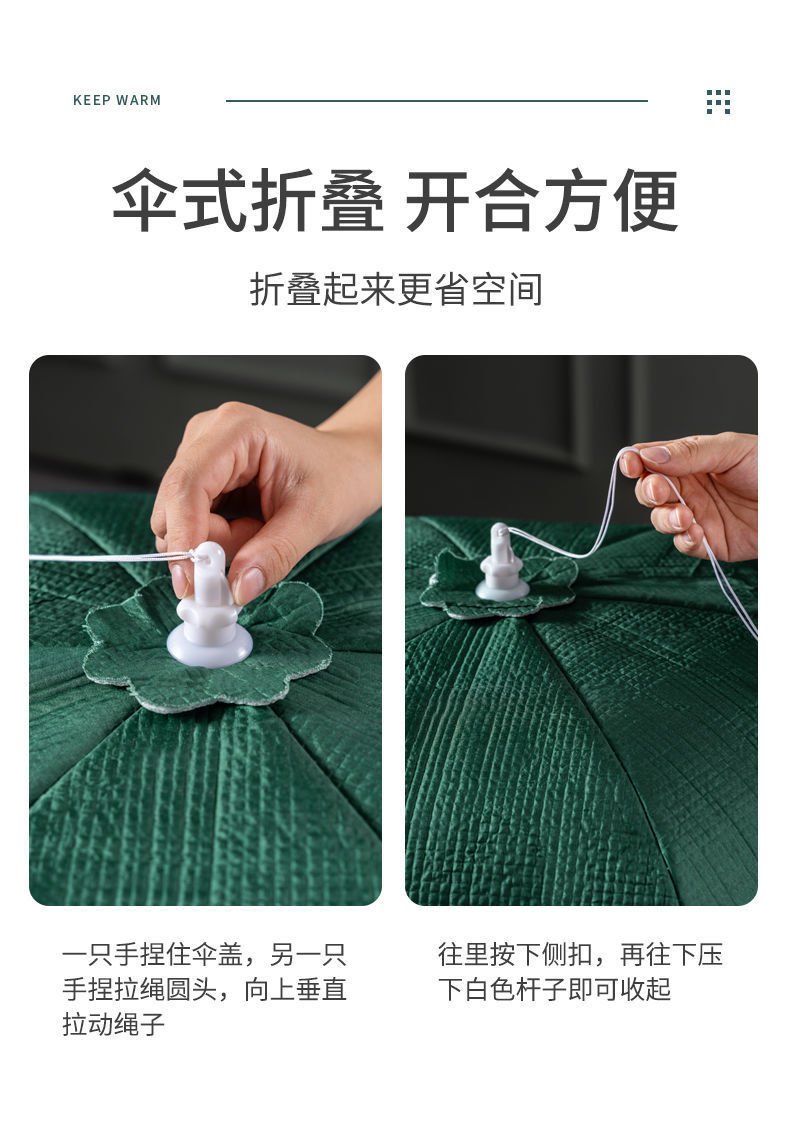 KEEP WARM

伞式折叠 开合方便

折叠起来更省空间

一只手捏住伞盖，另一只手捏拉绳圆头，向上垂直拉动绳子

往里按下侧扣，再往下压下白色杆子即可收起