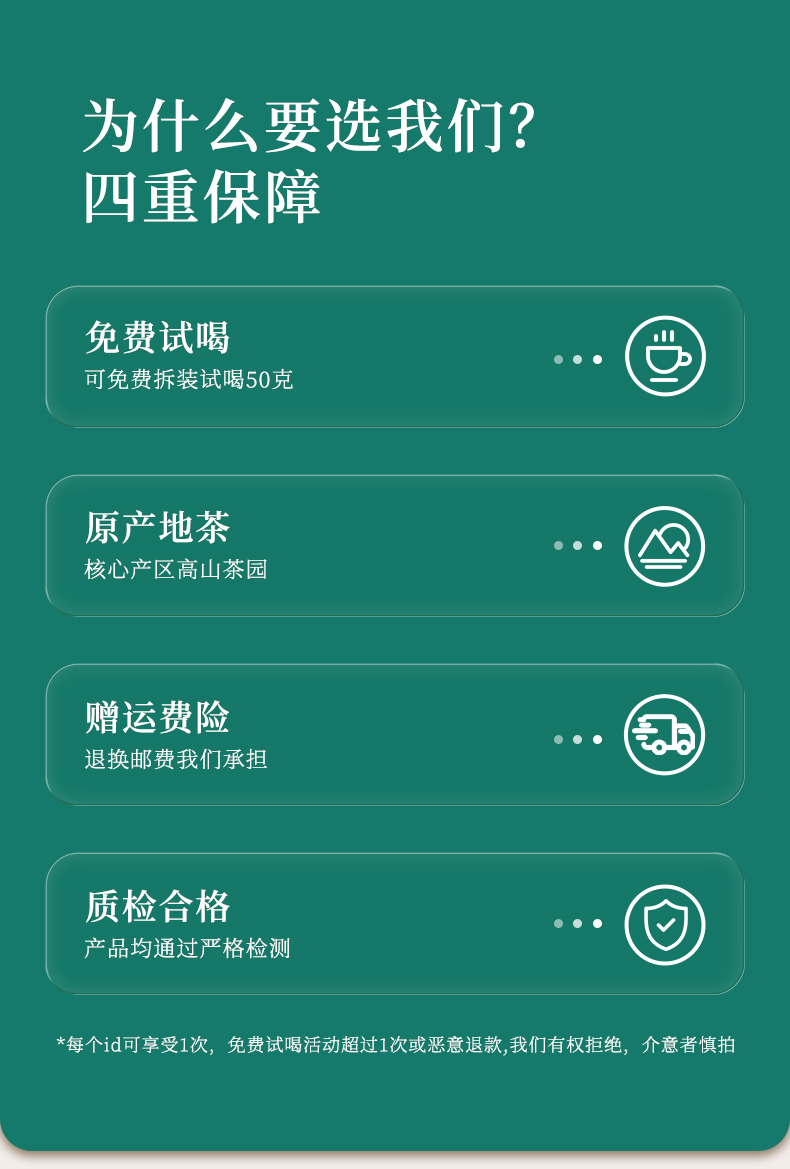 为什么要选我们?
四重保障

免费试喝
可免费拆装试喝50克

原产地茶
核心产区高山茶园

赠运费险
退换邮费我们承担

质检合格
产品均通过严格检测

*每个id可享受1次，免费试喝活动超过1次或恶意退款,我们有权拒绝，介意者慎拍