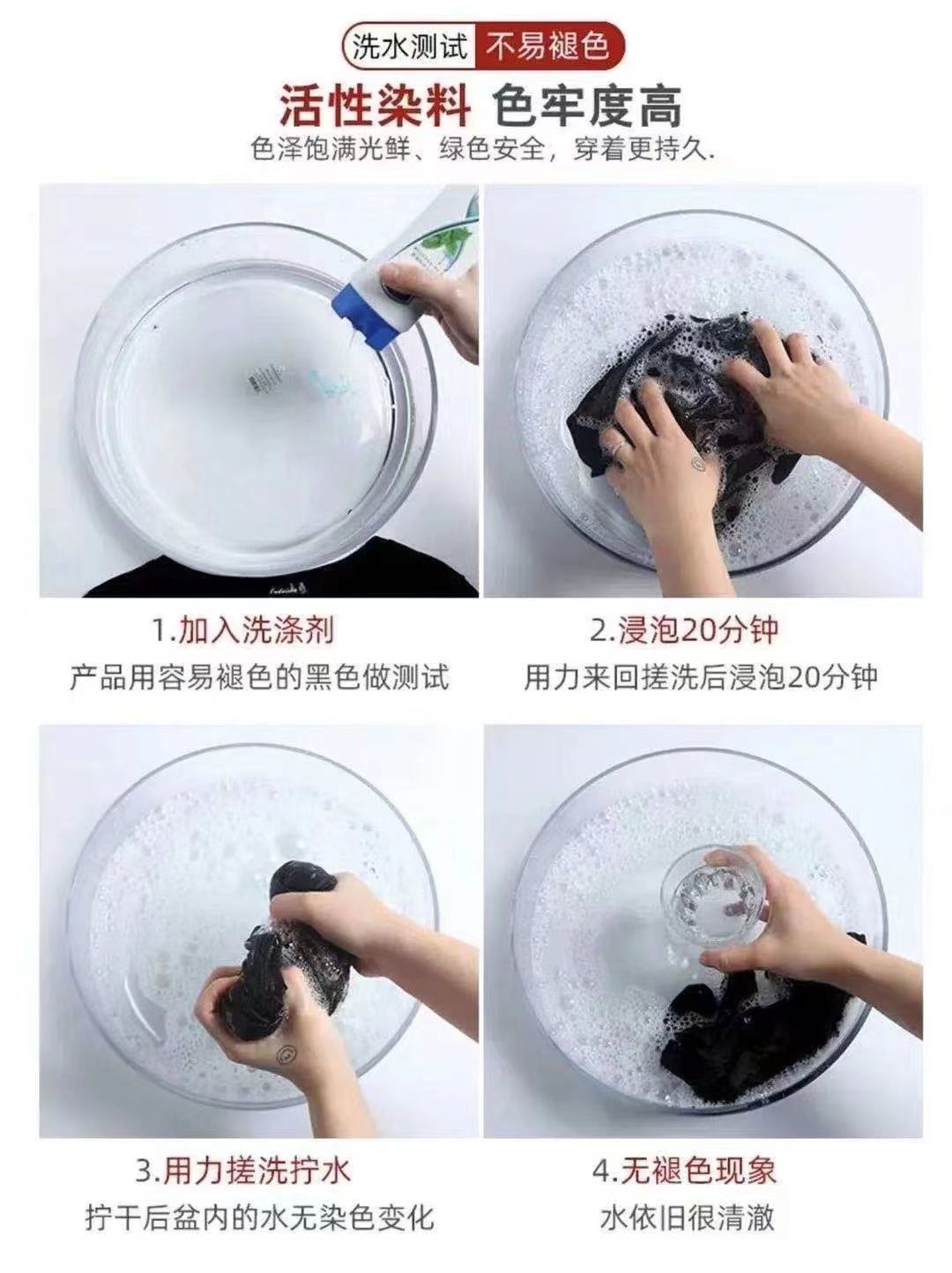 洗水测试 不易褪色

活性染料 色牢度高

色泽饱满光鲜、绿色安全，穿着更持久.

1.加入洗涤剂
产品用容易褪色的黑色做测试

2.浸泡20分钟
用力来回搓洗后浸泡20分钟

3.用力搓洗拧水
拧干后盆内的水无染色变化

4.无褪色现象
水依旧很清澈