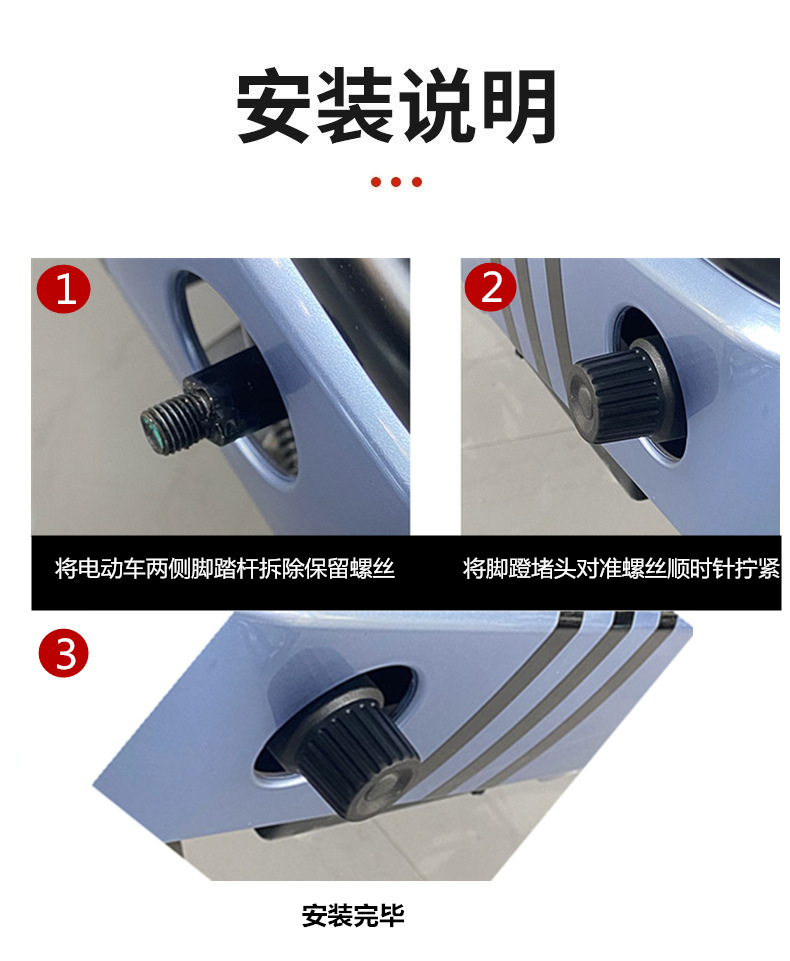 安装说明

1

将电动车两侧脚踏杆拆除保留螺丝

2

将脚蹬堵头对准螺丝顺时针拧紧

3

安装完毕