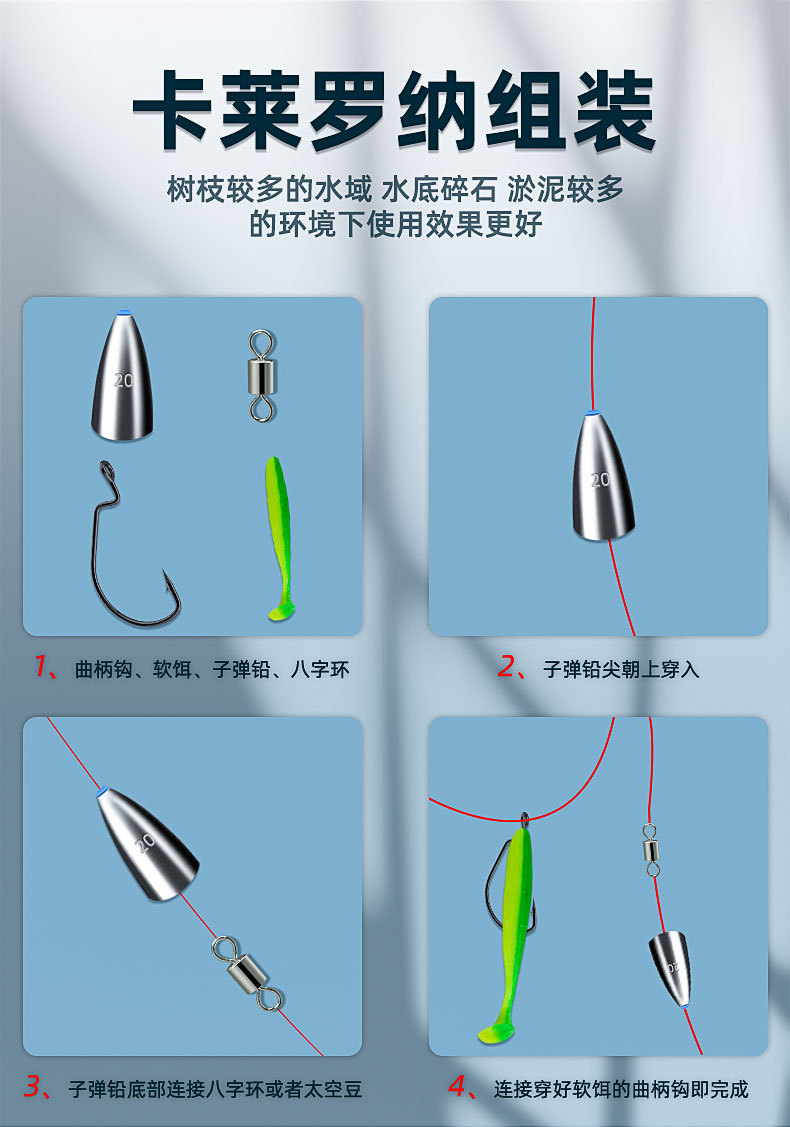 卡莱罗纳组装

树枝较多的水域 水底碎石 淤泥较多的环境下使用效果更好

20

1、曲柄钩、软饵、子弹铅、八字环

20

2、子弹铅尖朝上穿入

20

3、子弹铅底部连接八字环或者太空豆

20

4、连接穿好软饵的曲柄钩即完成