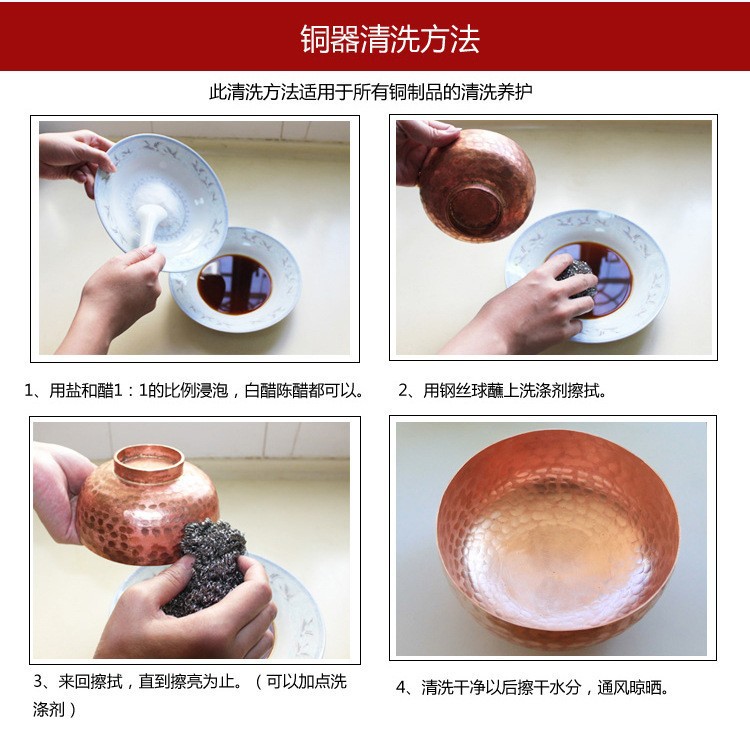 铜器清洗方法

此清洗方法适用于所有铜制品的清洗养护

1、用盐和醋1：1的比例浸泡，白醋陈醋都可以。

2、用钢丝球蘸上洗涤剂擦拭。

3、来回擦拭，直到擦亮为止。（可以加点洗涤剂）

4、清洗干净以后擦干水分，通风晾晒。