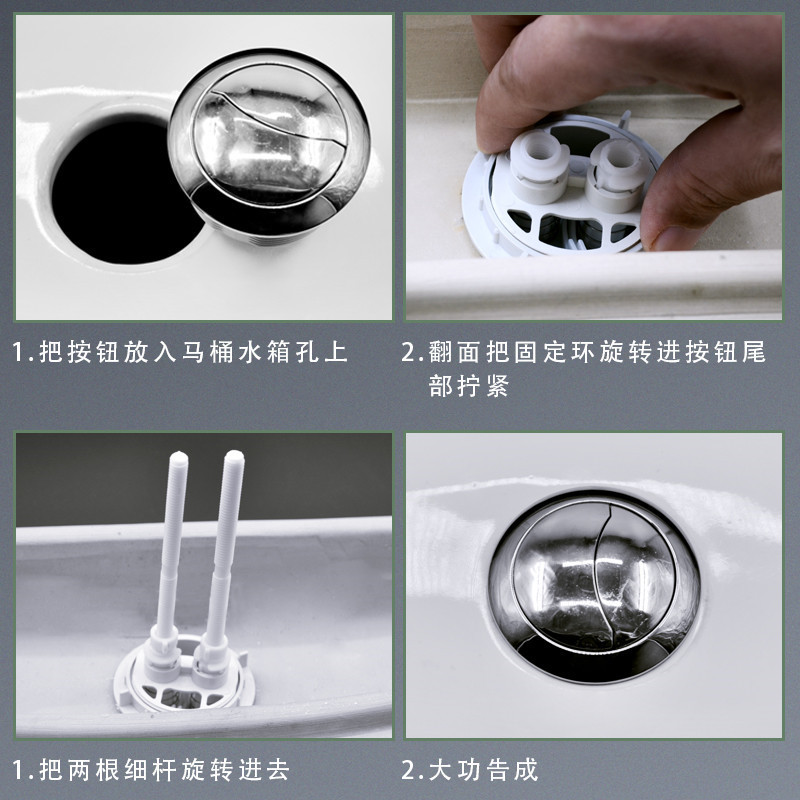 1.把按钮放入马桶水箱孔上

2.翻面把固定环旋转进按钮尾部拧紧

1.把两根细杆旋转进去

2.大功告成