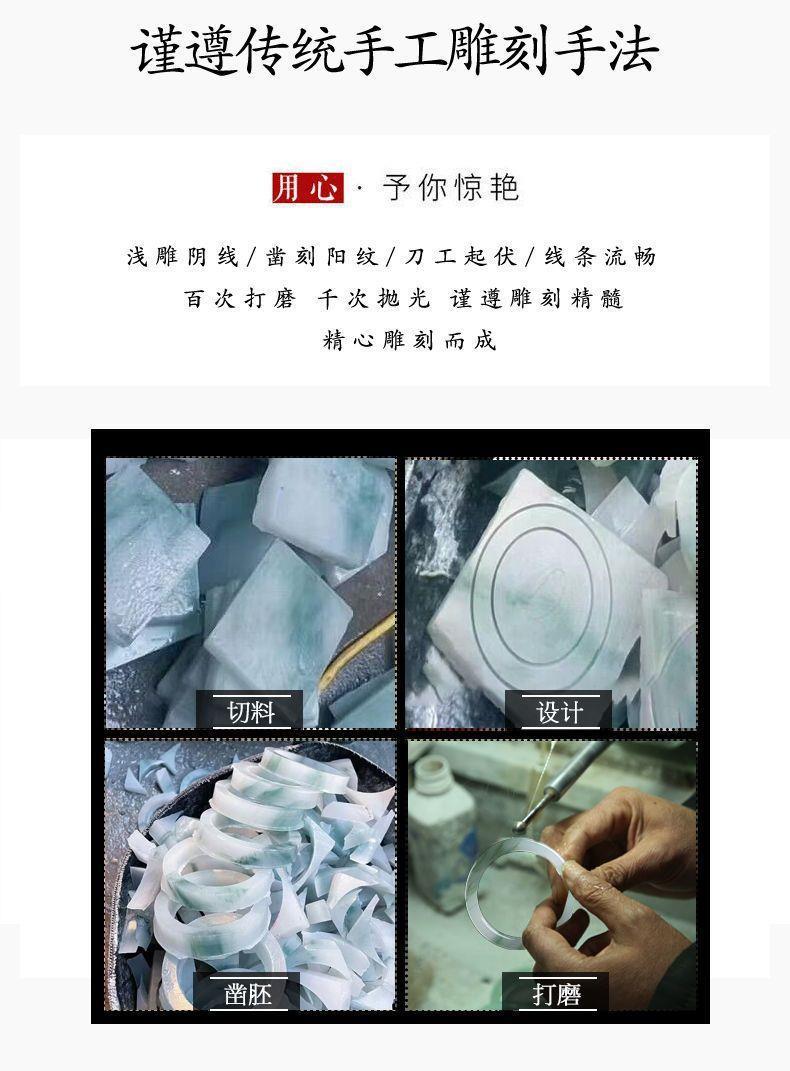 谨遵传统手工雕刻手法

用心 · 予你惊艳

浅雕阴线/凿刻阳纹/刀工起伏/线条流畅
百次打磨 千次抛光 谨遵雕刻精髓
精心雕刻而成

切料

设计

凿胚

打磨