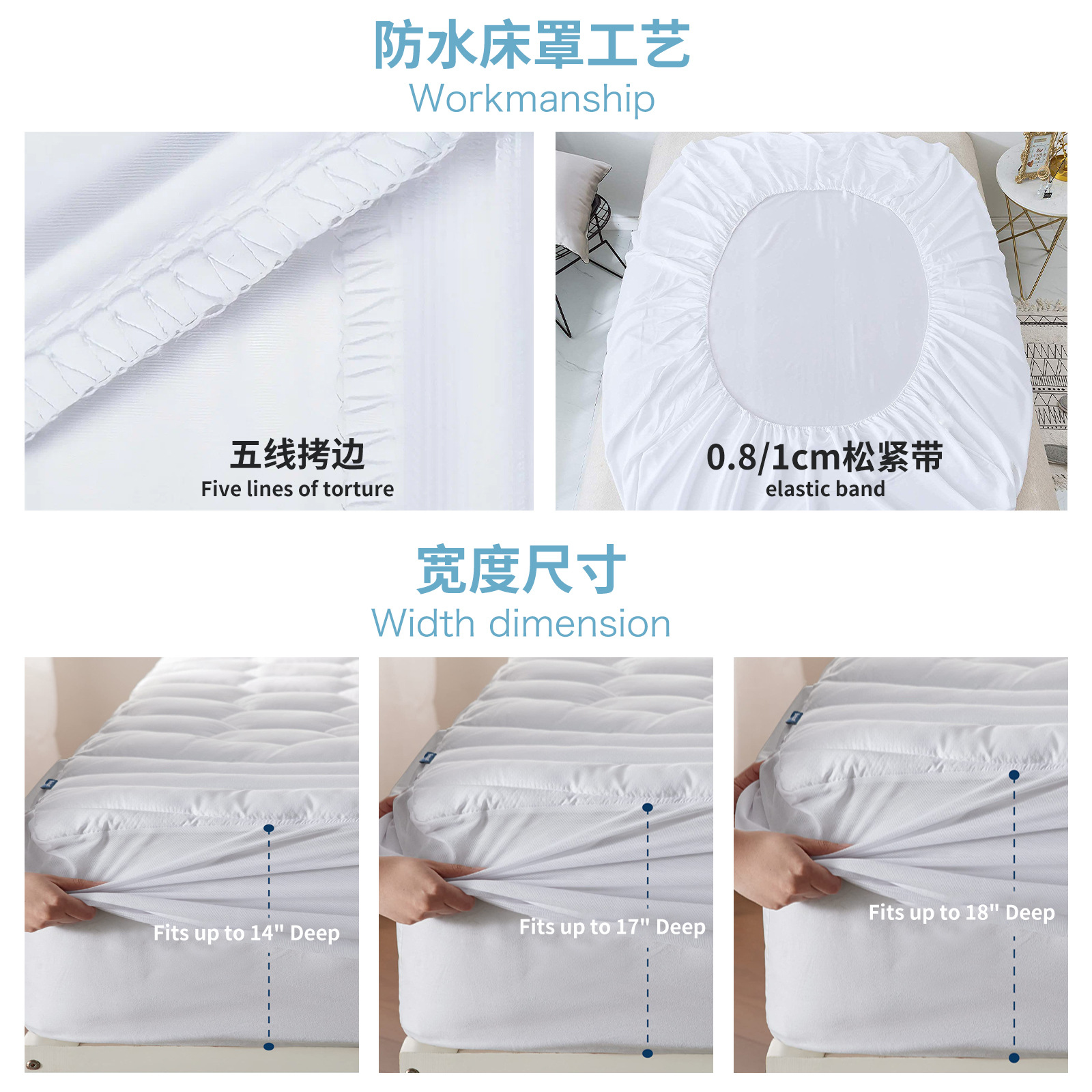 防水床罩工艺
Workmanship

五线拷边
Five lines of torture

0.8/1cm松紧带
elastic band

宽度尺寸
Width dimension

Fits up to 14" Deep

Fits up to 17" Deep

Fits up to 18" Deep