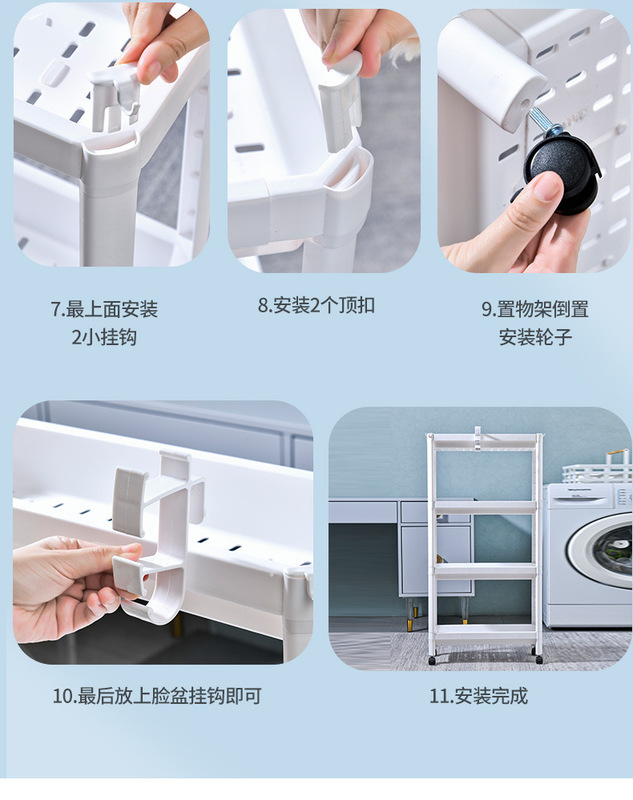 7.最上面安装
2小挂钩

8.安装2个顶扣

9.置物架倒置
安装轮子

10.最后放上脸盆挂钩即可

11.安装完成