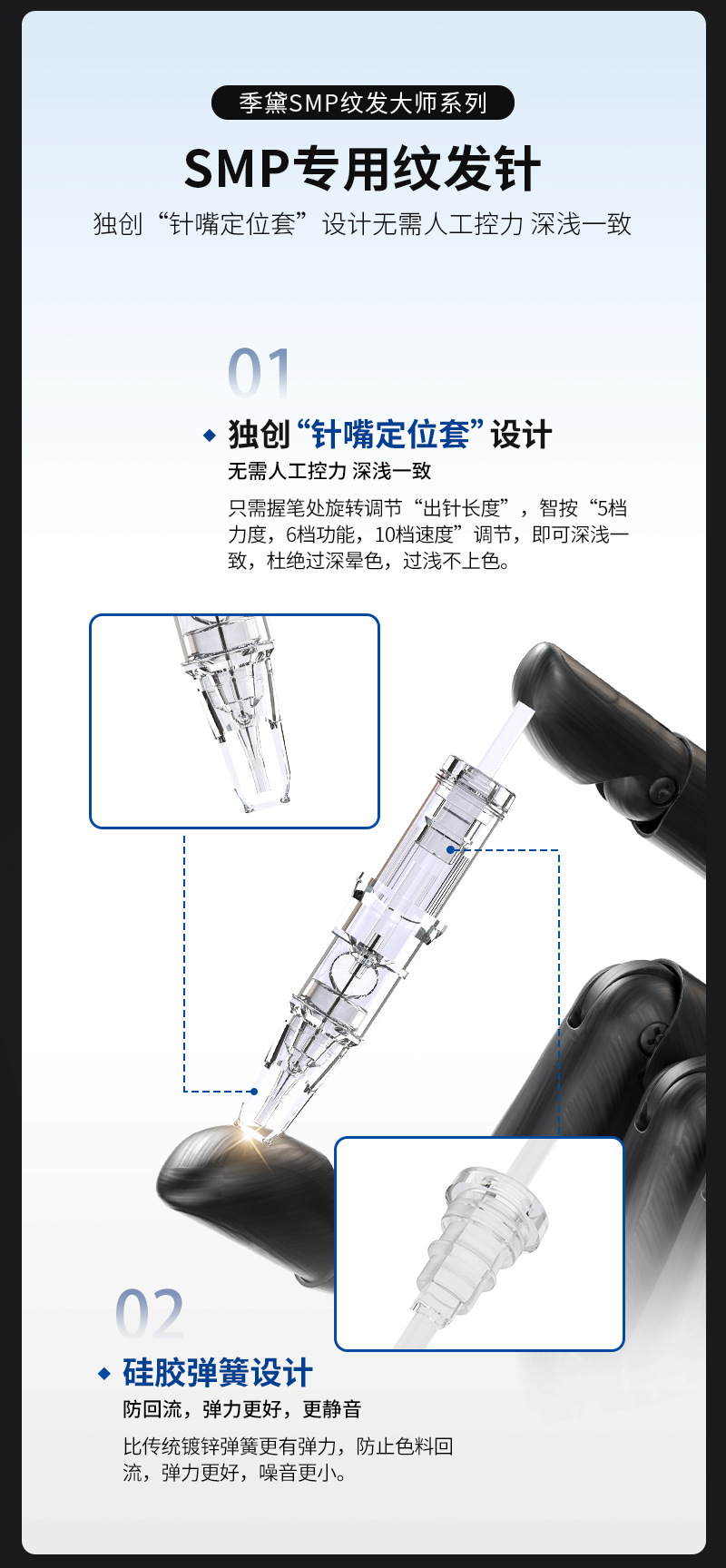 季黛SMP纹发大师系列

SMP专用纹发针

独创“针嘴定位套”设计无需人工控力 深浅一致

01

独创“针嘴定位套”设计

无需人工控力 深浅一致

只需握笔处旋转调节“出针长度”，智按“5档力度，6档功能，10档速度”调节，即可深浅一致，杜绝过深晕色，过浅不上色。

02

硅胶弹簧设计

防回流，弹力更好，更静音

比传统镀锌弹簧更有弹力，防止色料回流，弹力更好，噪音更小。