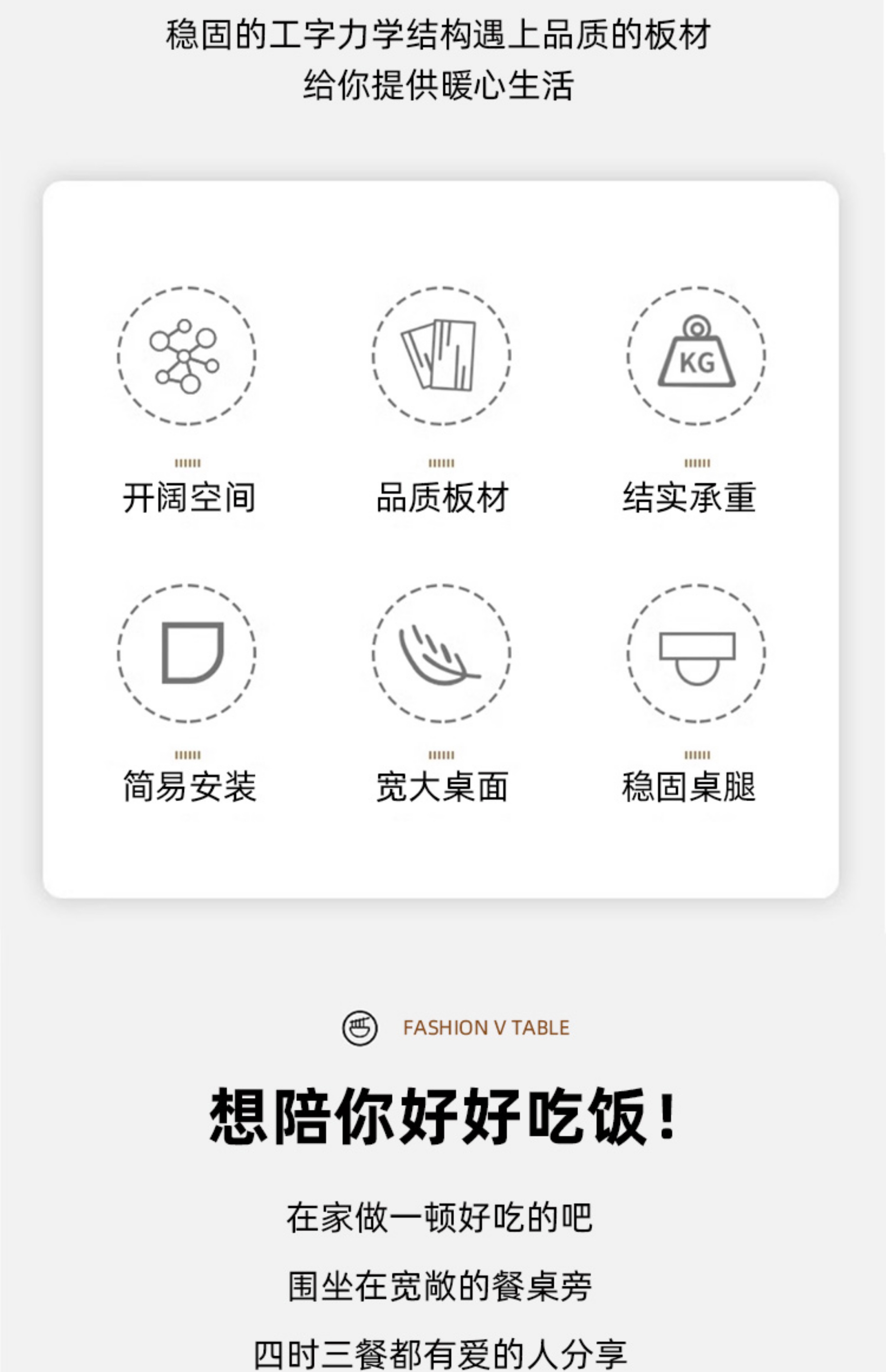 稳固的工字力学结构遇上品质的板材
给你提供暖心生活

KG

开阔空间

品质板材

结实承重

简易安装

宽大桌面

稳固桌腿

FASHION V TABLE

想陪你好好吃饭!

在家做一顿好吃的吧

围坐在宽敞的餐桌旁

四时三餐都有爱的人分享