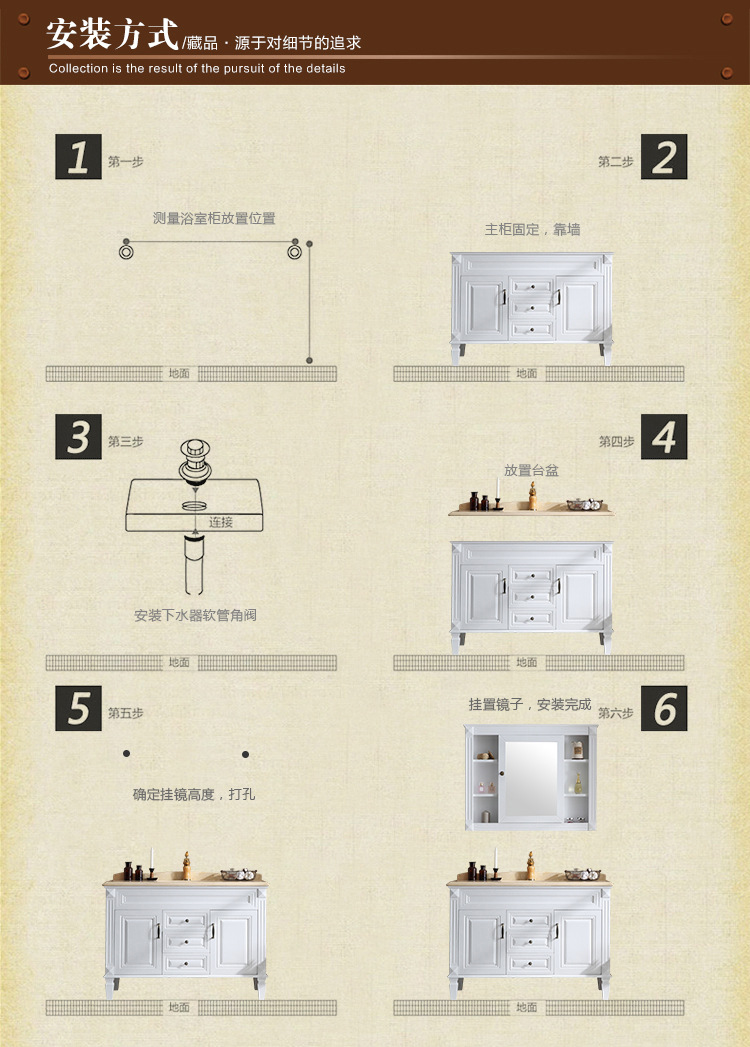 安装方式/藏品 · 源于对细节的追求
Collection is the result of the pursuit of the details

1 第一步
测量浴室柜放置位置
地面

第二步 2
主柜固定，靠墙
地面

3 第三步
连接
安装下水器软管角阀
地面

第四步 4
放置台盆
地面

5 第五步
确定挂镜高度，打孔
地面

挂置镜子，安装完成 第六步 6
地面