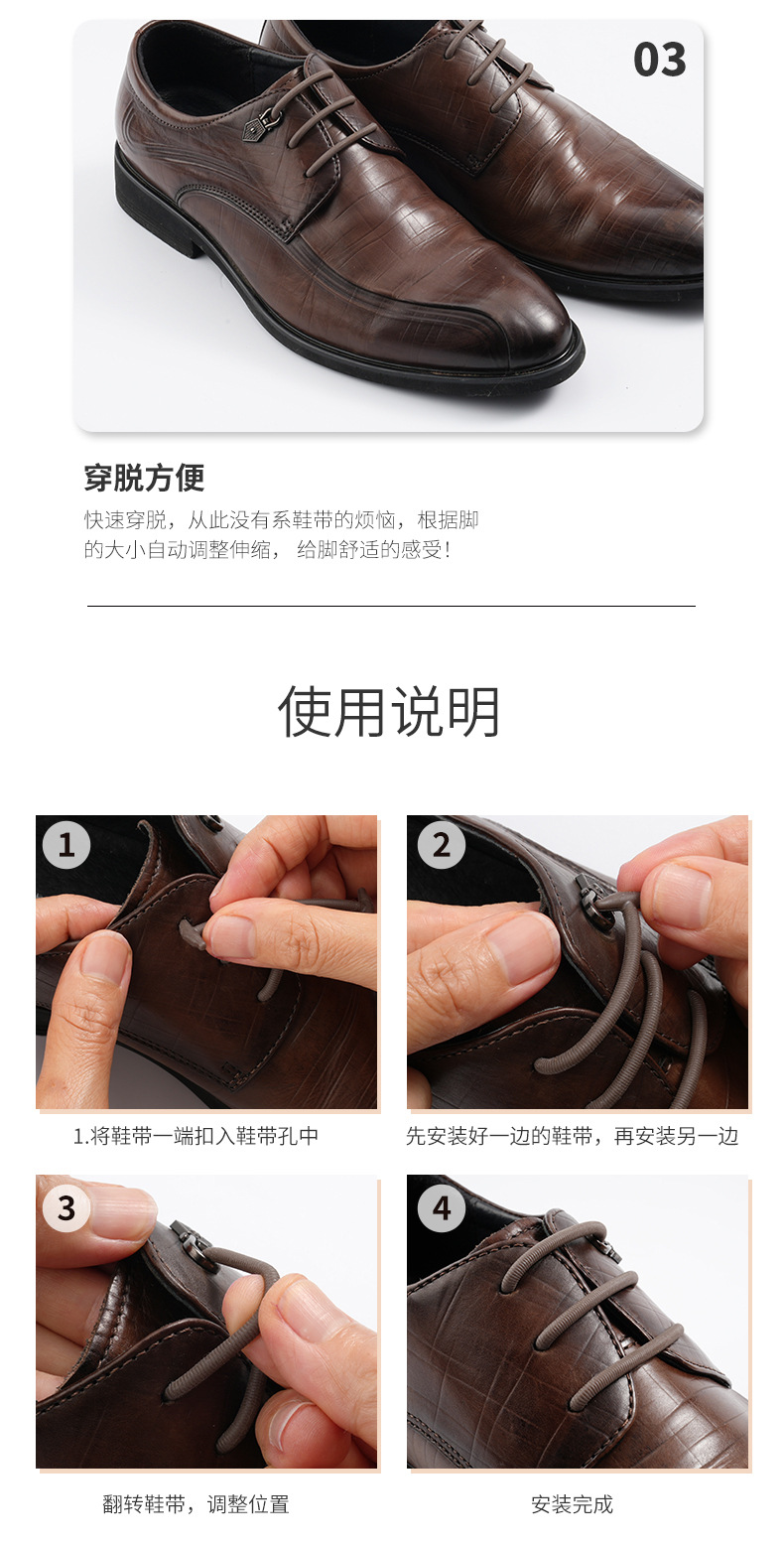 03

穿脱方便

快速穿脱，从此没有系鞋带的烦恼，根据脚的大小自动调整伸缩， 给脚舒适的感受!

使用说明

1

1.将鞋带一端扣入鞋带孔中

2

先安装好一边的鞋带，再安装另一边

3

翻转鞋带，调整位置

4

安装完成