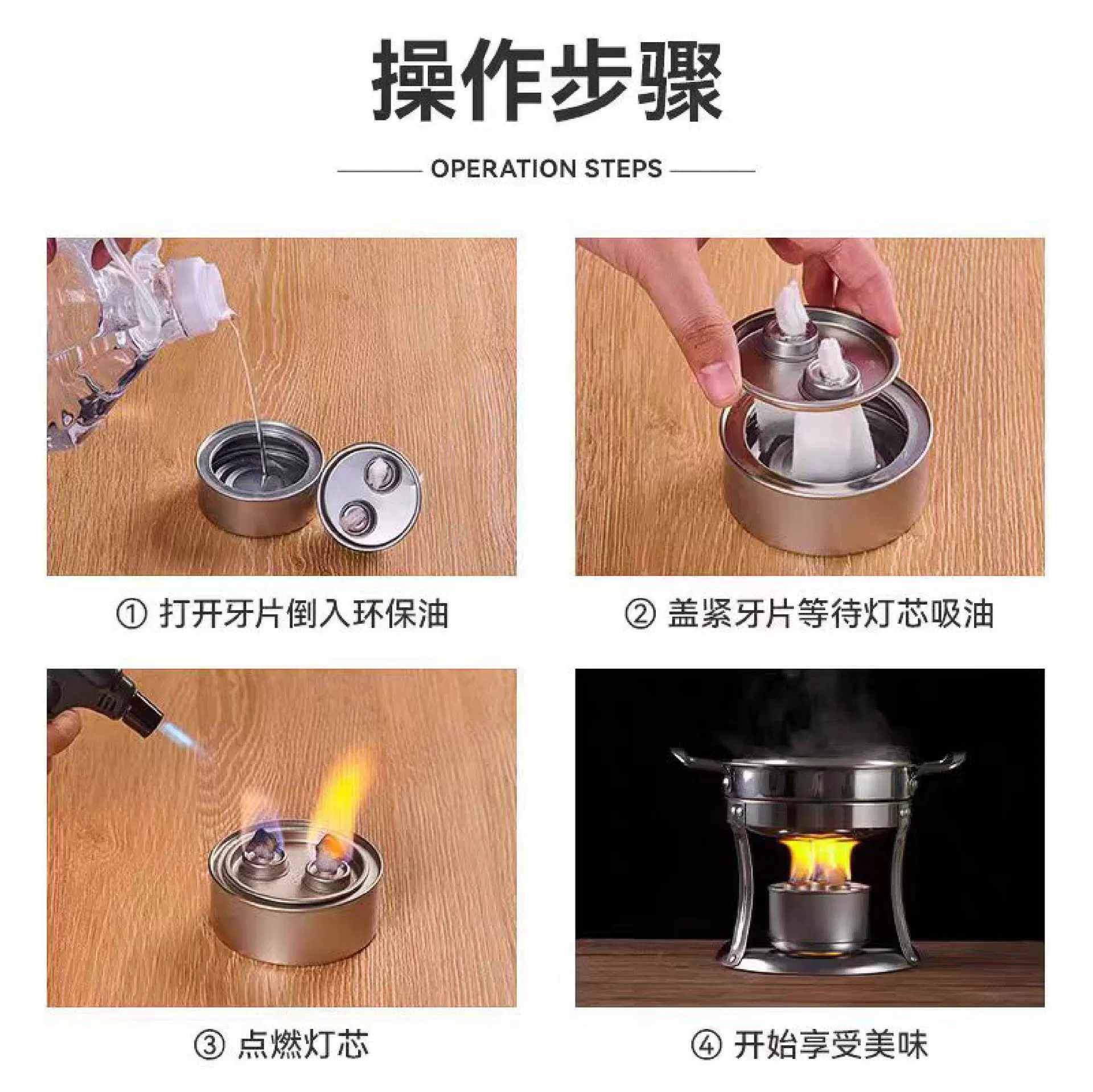 操作步骤

OPERATION STEPS

① 打开牙片倒入环保油

② 盖紧牙片等待灯芯吸油

③ 点燃灯芯

④ 开始享受美味