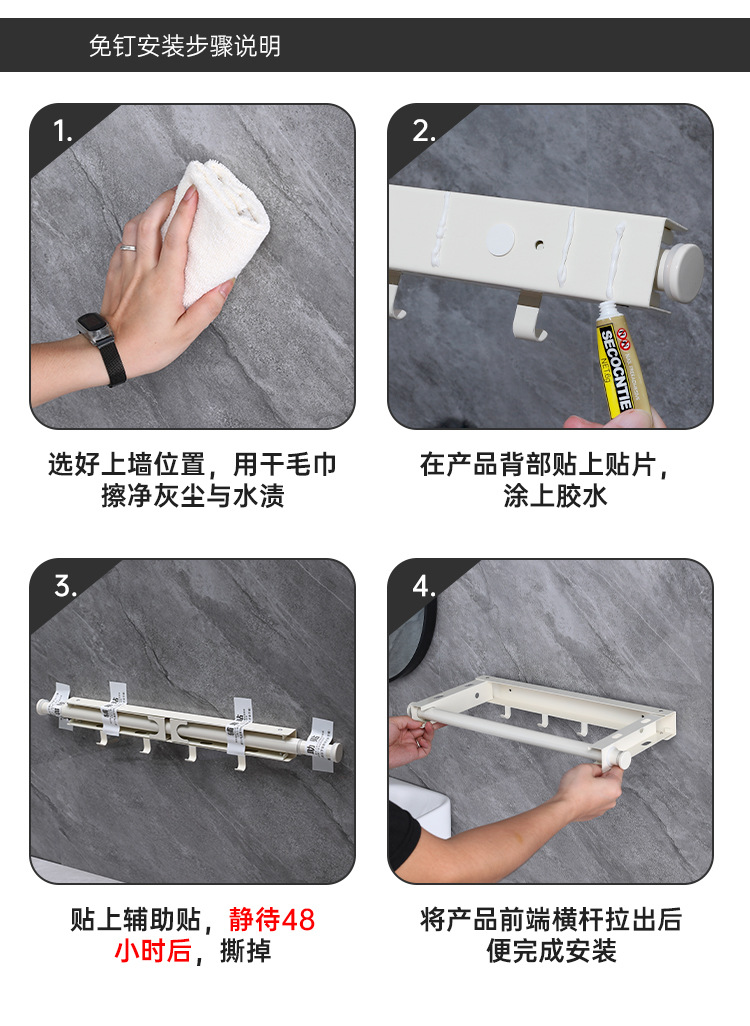 免钉安装步骤说明

1.

选好上墙位置，用干毛巾擦净灰尘与水渍

2.

SECOCNTIE

在产品背部贴上贴片，涂上胶水

3.

贴上辅助贴，静待48小时后，撕掉

4.

将产品前端横杆拉出后便完成安装