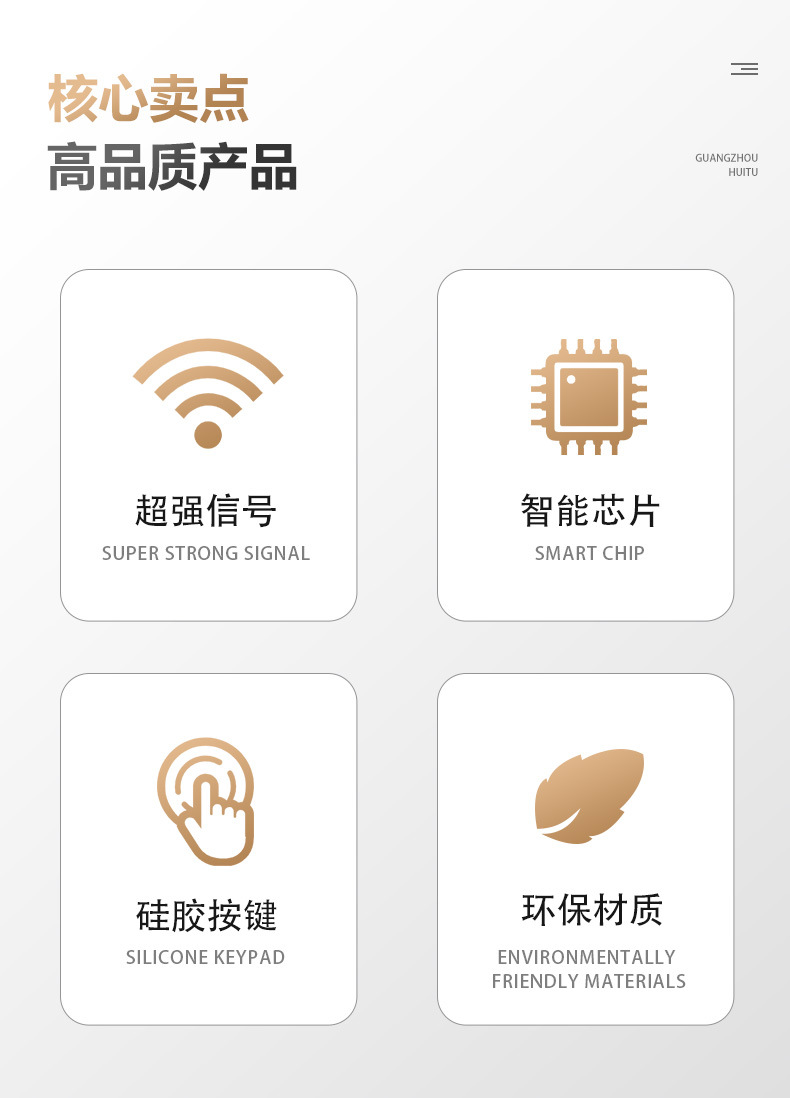 核心卖点
高品质产品

GUANGZHOU
HUITU

超强信号
SUPER STRONG SIGNAL

智能芯片
SMART CHIP

硅胶按键
SILICONE KEYPAD

环保材质
ENVIRONMENTALLY FRIENDLY MATERIALS