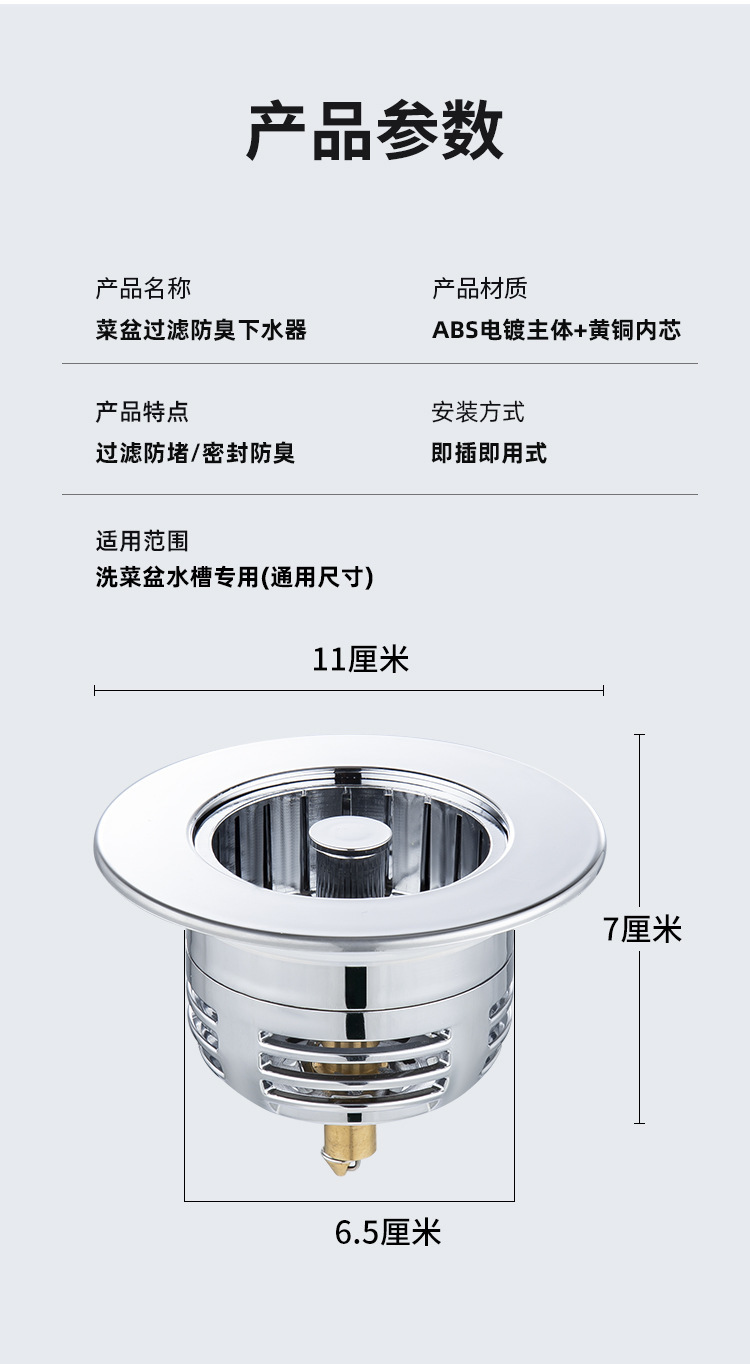 产品参数

产品名称
菜盆过滤防臭下水器

产品材质
ABS电镀主体+黄铜内芯

产品特点
过滤防堵/密封防臭

安装方式
即插即用式

适用范围
洗菜盆水槽专用(通用尺寸)

11厘米

7厘米

6.5厘米