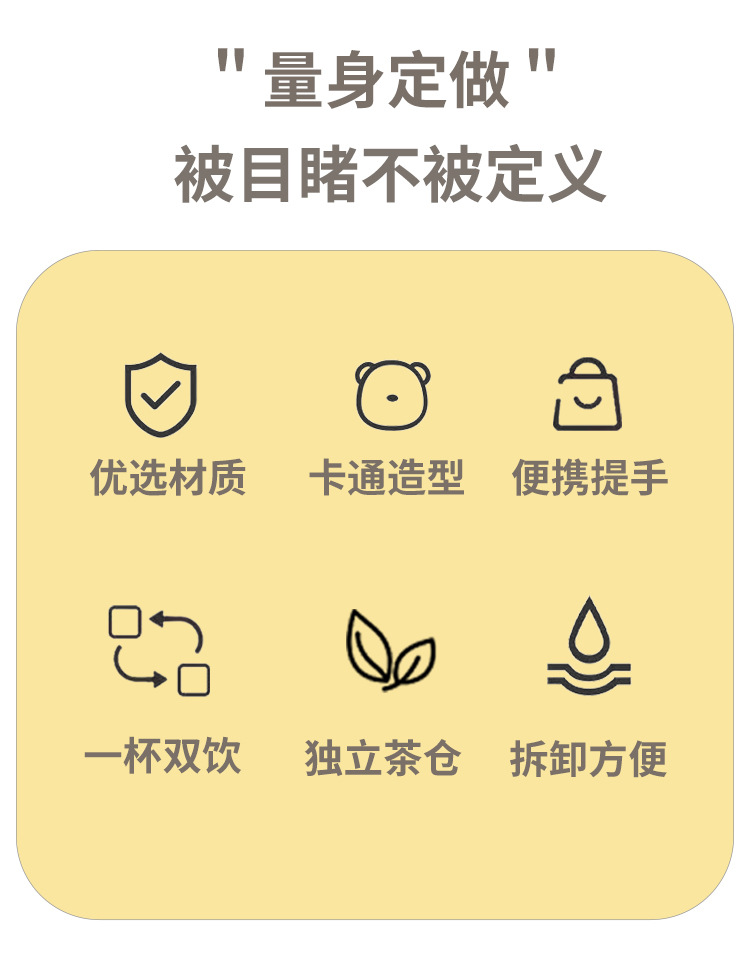 “量身定做”
被目睹不被定义

优选材质 卡通造型 便携提手

一杯双饮 独立茶仓 拆卸方便