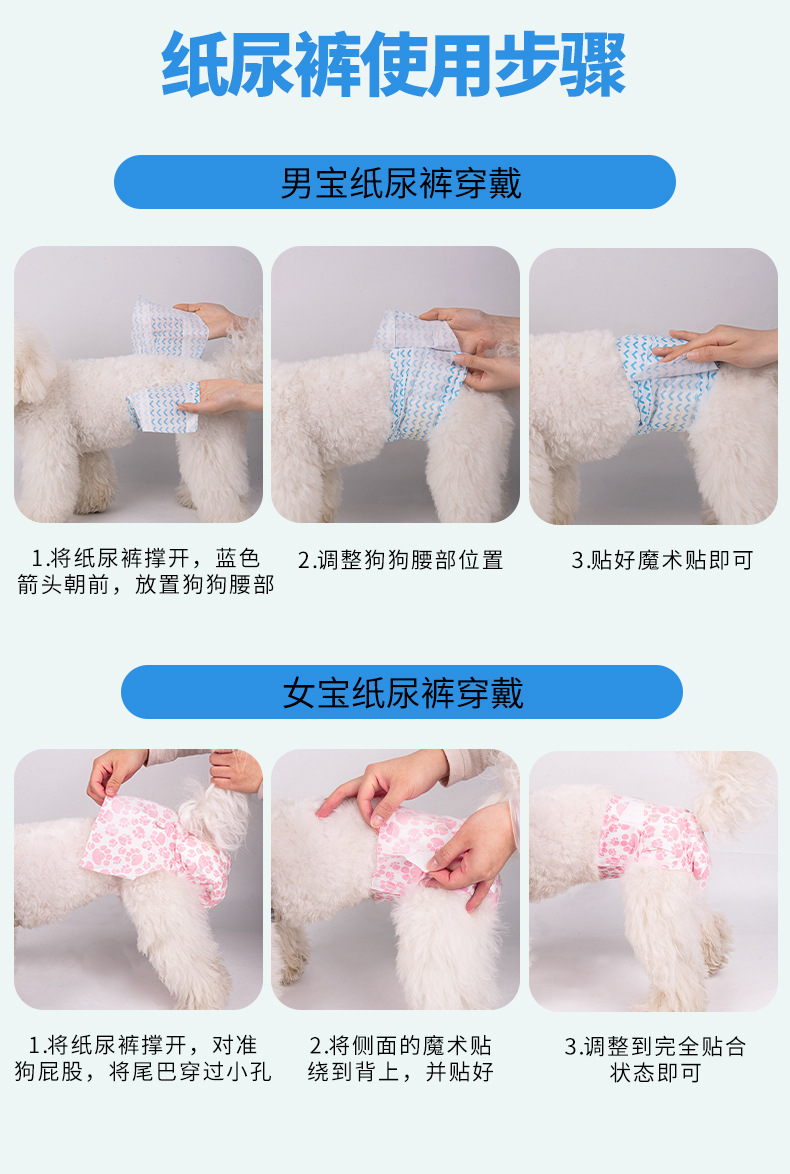 纸尿裤使用步骤

男宝纸尿裤穿戴

1.将纸尿裤撑开，蓝色箭头朝前，放置狗狗腰部

2.调整狗狗腰部位置

3.贴好魔术贴即可

女宝纸尿裤穿戴

1.将纸尿裤撑开，对准狗屁股，将尾巴穿过小孔

2.将侧面的魔术贴绕到背上，并贴好

3.调整到完全贴合状态即可