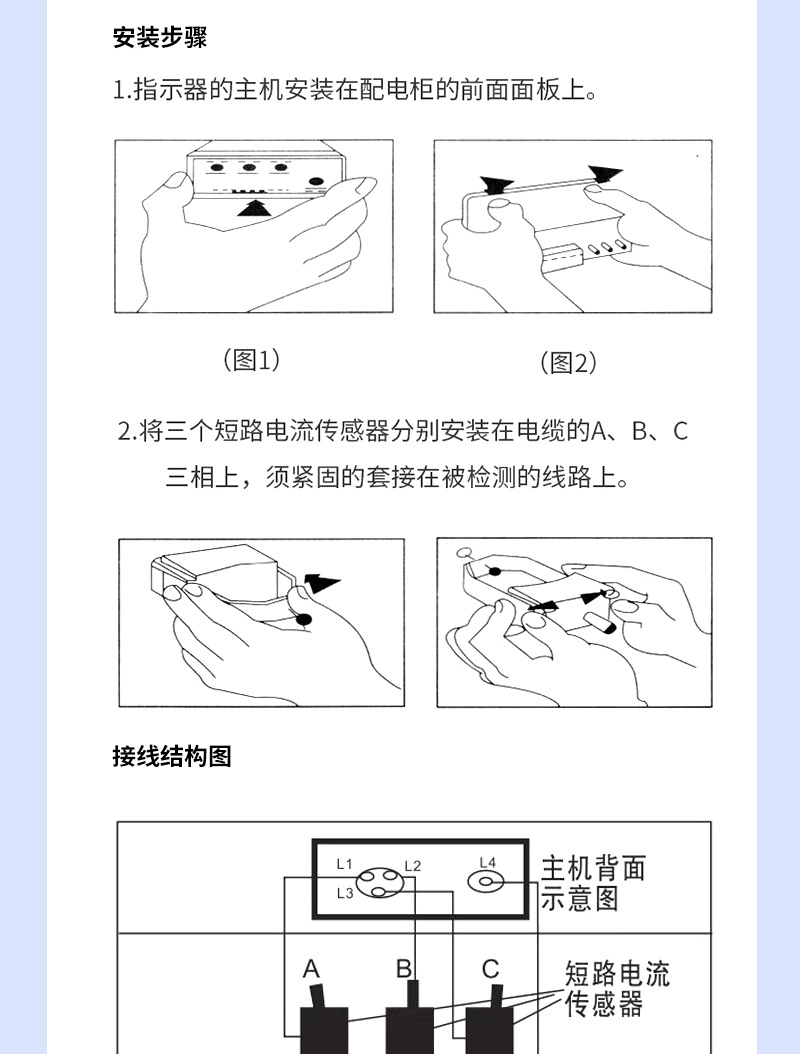 安装步骤

1.指示器的主机安装在配电柜的前面面板上。

（图1）

（图2）

2.将三个短路电流传感器分别安装在电缆的A、B、C三相上，须紧固的套接在被检测的线路上。

接线结构图

L1

L2

L3

L4

主机背面示意图

A

B

C

短路电流传感器