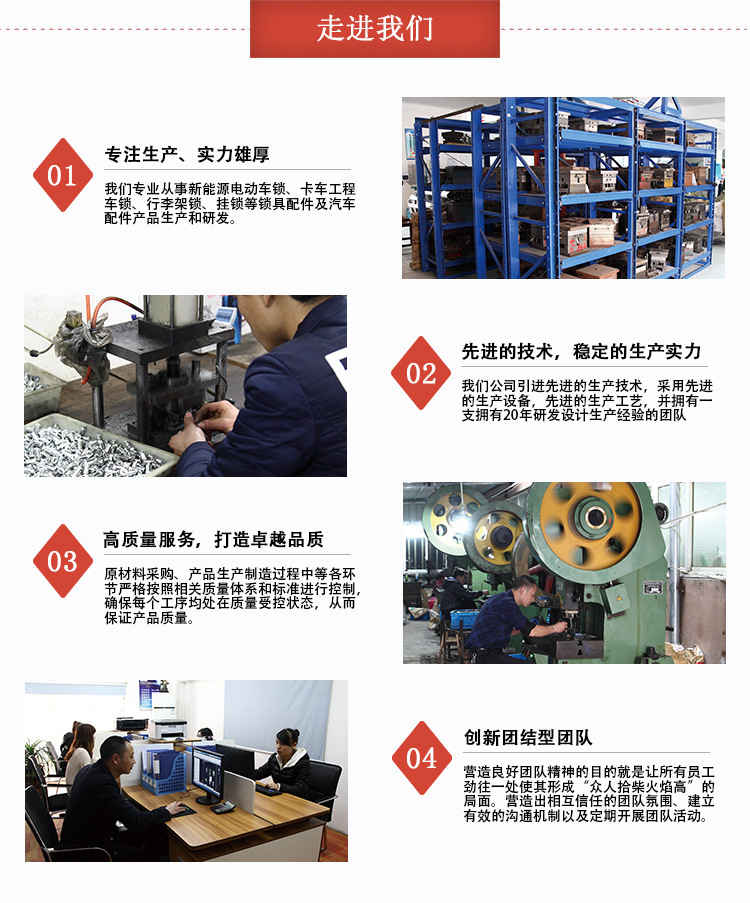 走进我们

01

专注生产、实力雄厚

我们专业从事新能源电动车锁、卡车工程车锁、行李架锁、挂锁等锁具配件及汽车配件产品生产和研发。

02

先进的技术，稳定的生产实力

我们公司引进先进的生产技术，采用先进的生产设备，先进的生产工艺，并拥有一支拥有20年研发设计生产经验的团队

03

高质量服务，打造卓越品质

原材料采购、产品生产制造过程中等各环节严格按照相关质量体系和标准进行控制，确保每个工序均处在质量受控状态，从而保证产品质量。

04

创新团结型团队

营造良好团队精神的目的就是让所有员工劲往一处使其形成“众人拾柴火焰高”的局面。营造出相互信任的团队氛围、建立有效的沟通机制以及定期开展团队活动。