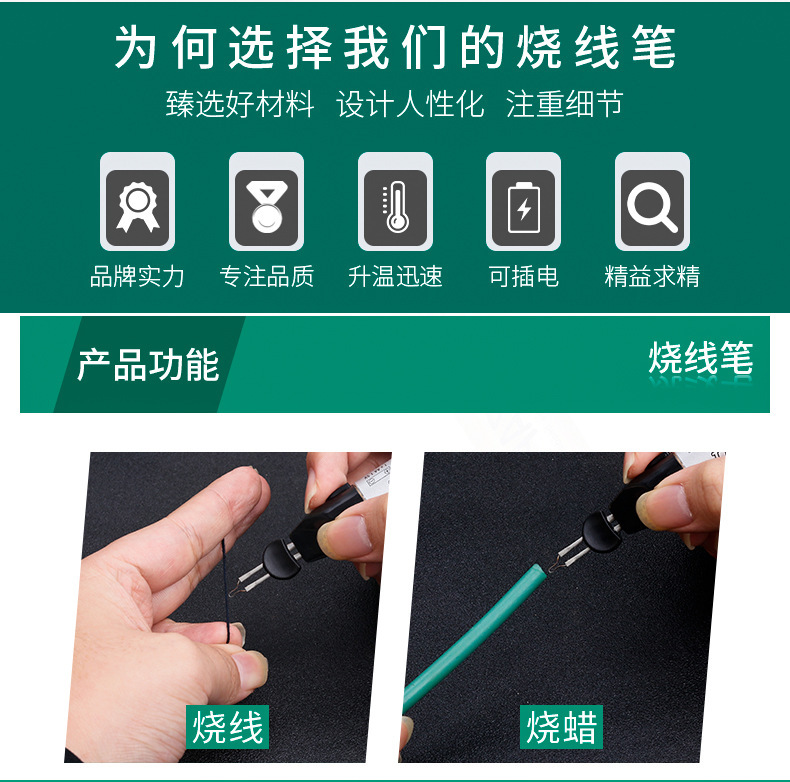 为何选择我们的烧线笔
臻选好材料 设计人性化 注重细节

品牌实力
专注品质
升温迅速
可插电
精益求精

产品功能
烧线笔

烧线
烧蜡