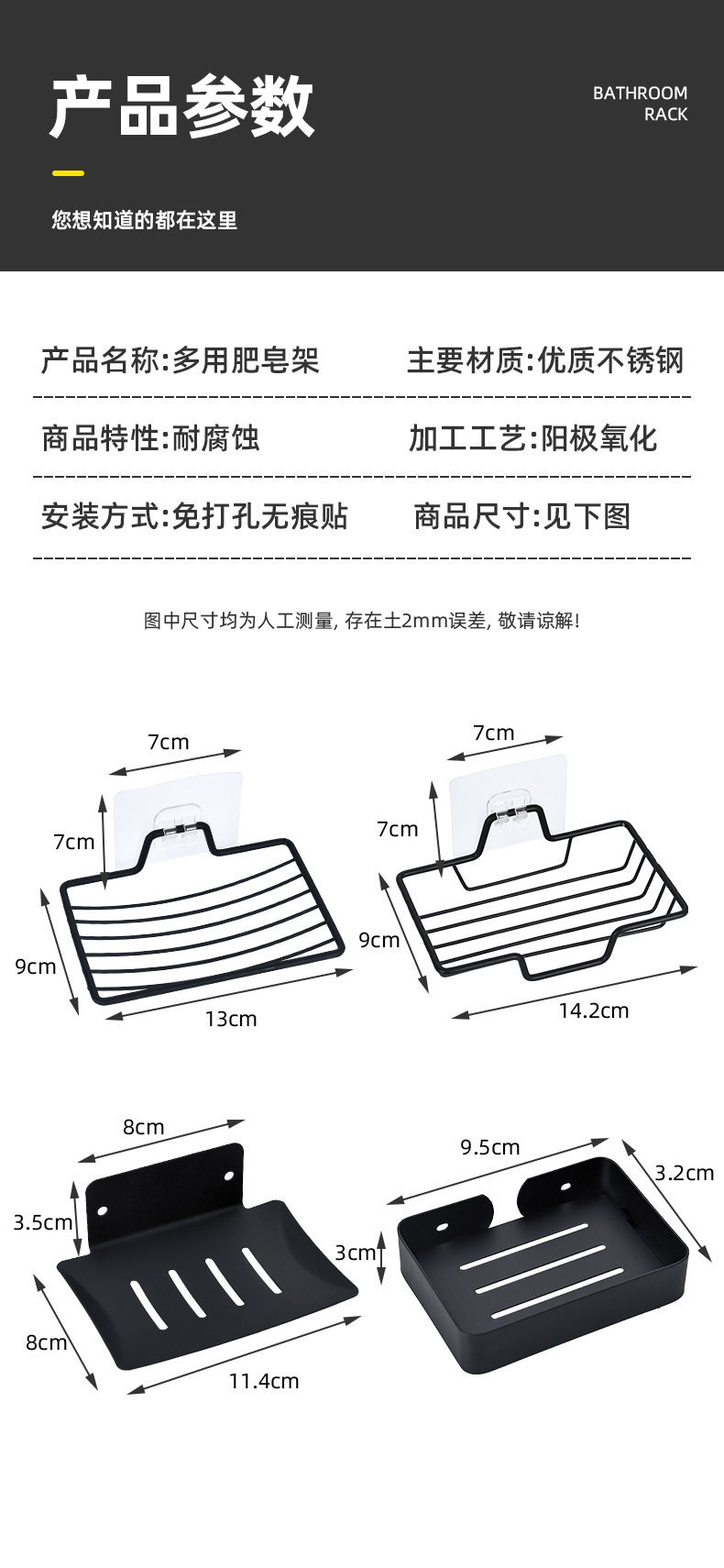 产品参数

BATHROOM RACK

您想知道的都在这里

产品名称:多用肥皂架
主要材质:优质不锈钢

商品特性:耐腐蚀
加工工艺:阳极氧化

安装方式:免打孔无痕贴
商品尺寸:见下图

图中尺寸均为人工测量, 存在±2mm误差, 敬请谅解!

7cm
7cm
9cm
13cm

7cm
7cm
9cm
14.2cm

8cm
3.5cm
8cm
11.4cm

9.5cm
3.2cm
3cm