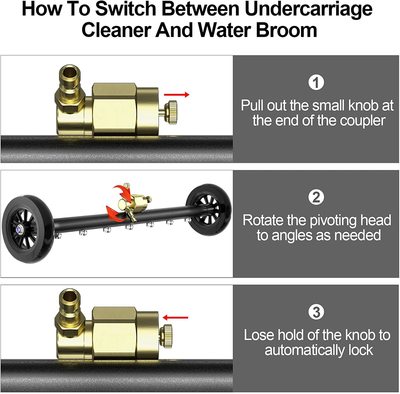 How To Switch Between Undercarriage Cleaner And Water Broom

1
Pull out the small knob at the end of the coupler

2
Rotate the pivoting head to angles as needed

3
Lose hold of the knob to automatically lock