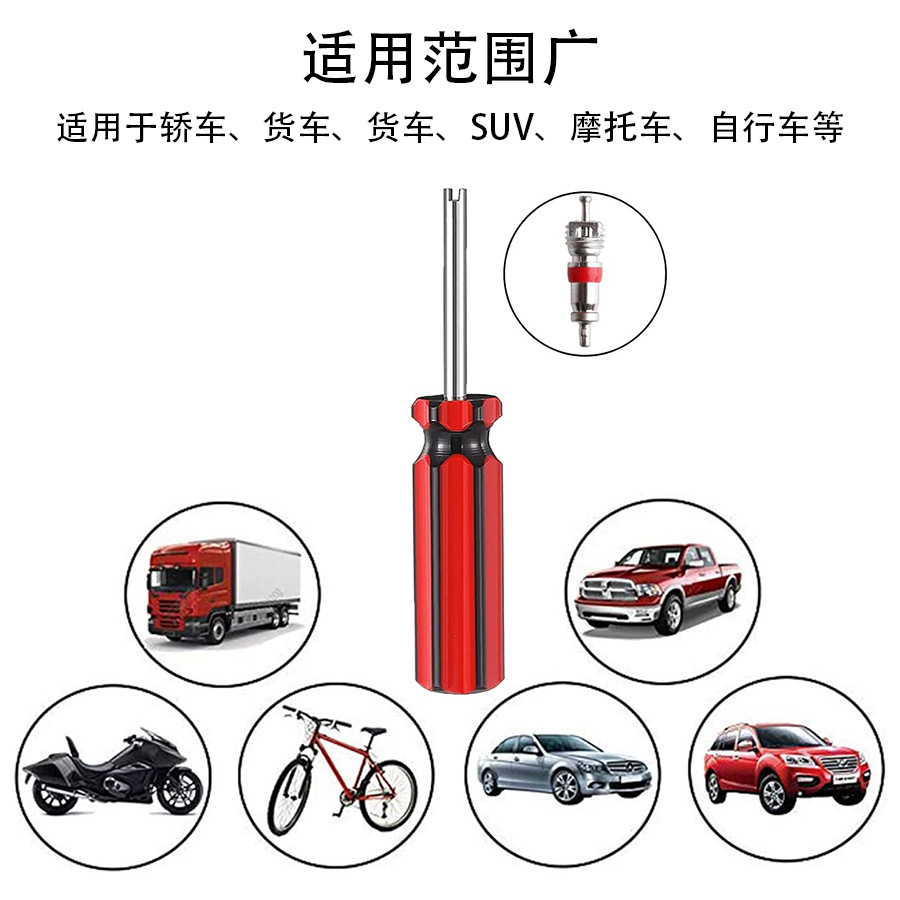 适用范围广

适用于轿车、货车、货车、SUV、摩托车、自行车等