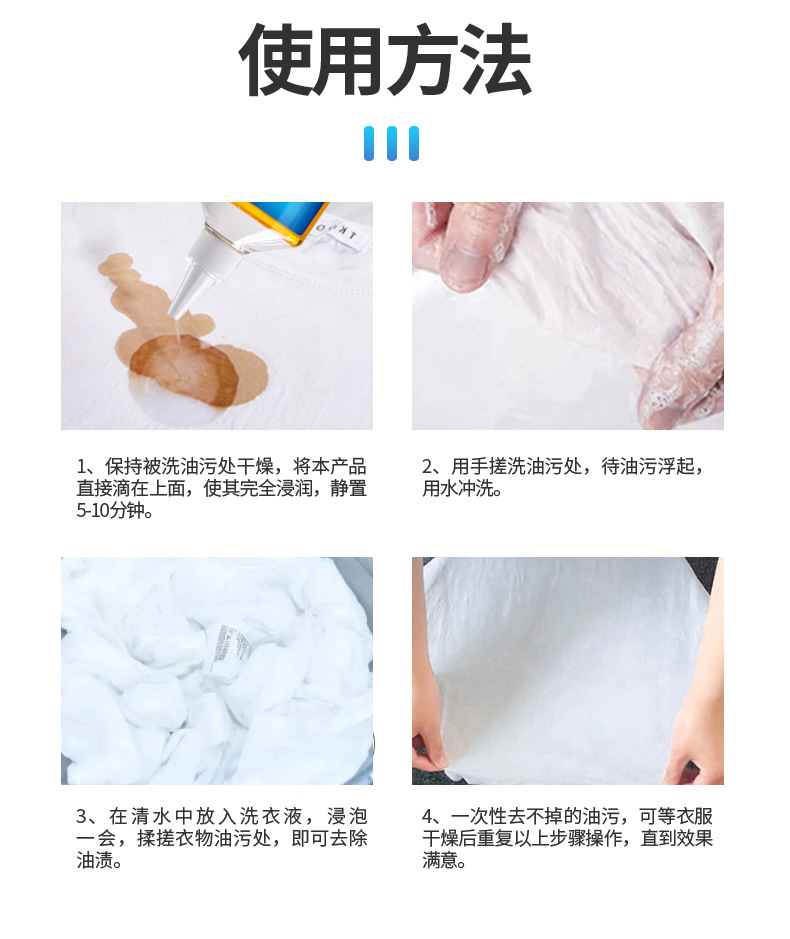 使用方法

1、保持被洗油污处干燥，将本产品直接滴在上面，使其完全浸润，静置5-10分钟。

2、用手搓洗油污处，待油污浮起，用水冲洗。

3、在清水中放入洗衣液，浸泡一会，揉搓衣物油污处，即可去除油渍。

4、一次性去不掉的油污，可等衣服干燥后重复以上步骤操作，直到效果满意。