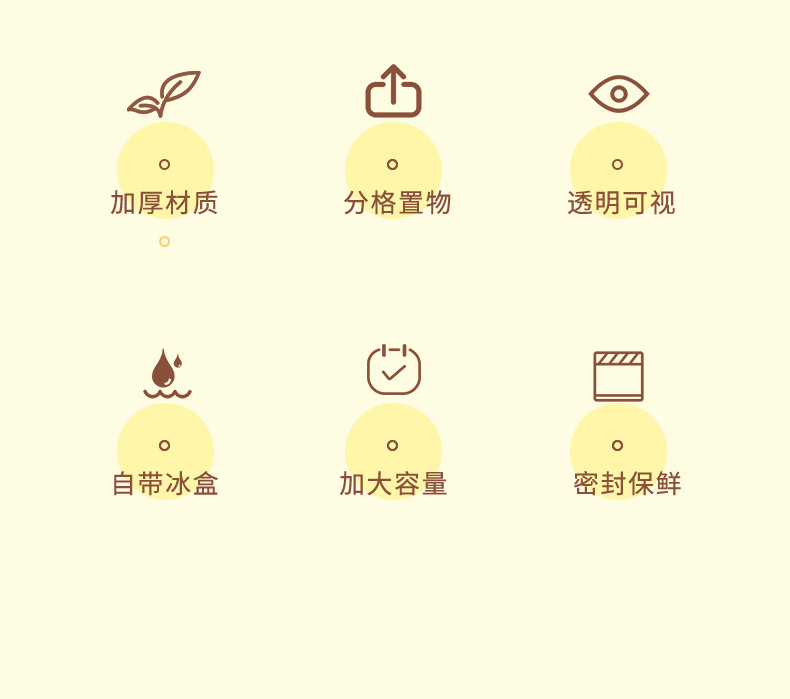 加厚材质

分格置物

透明可视

自带冰盒

加大容量

密封保鲜