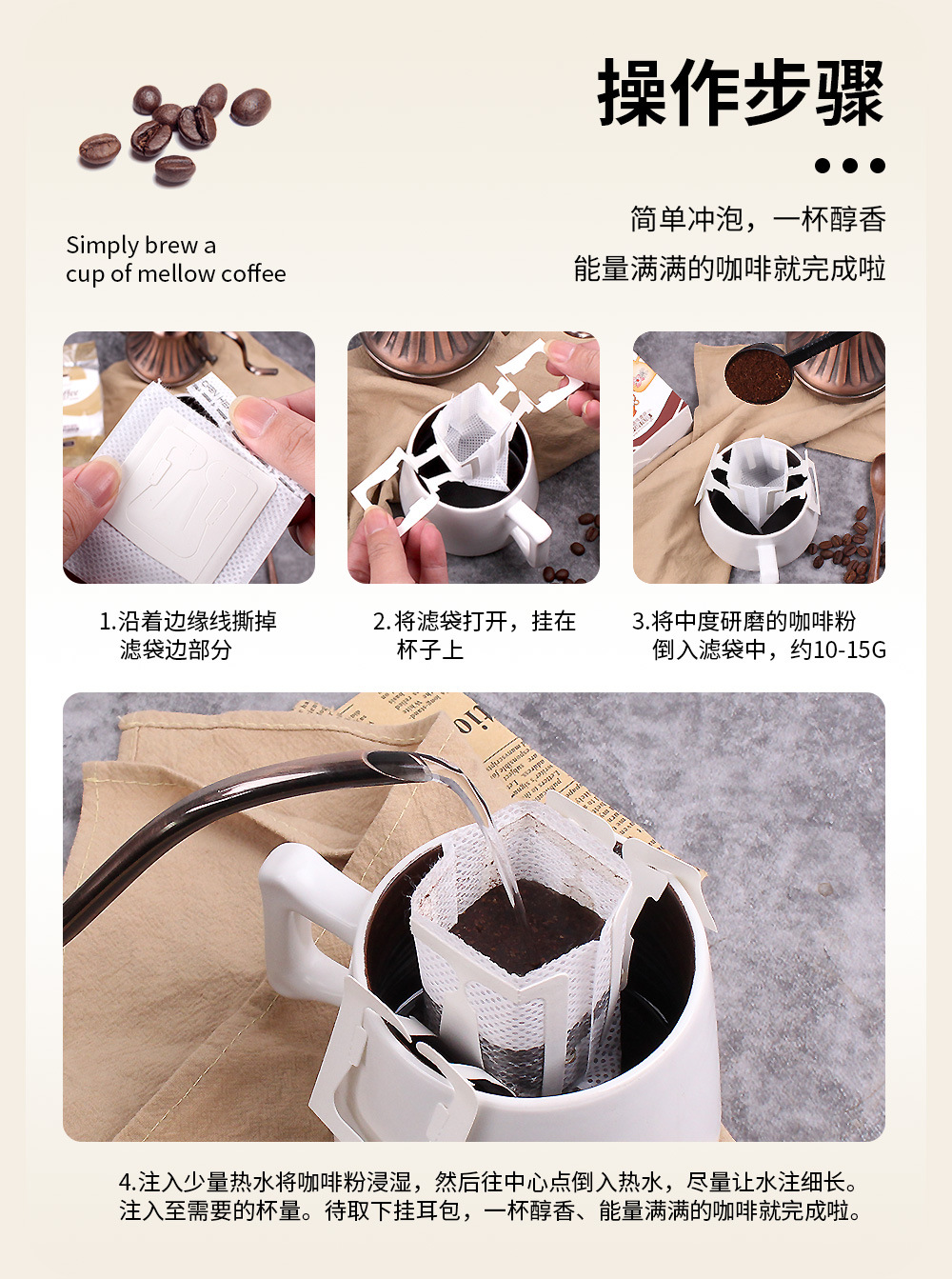 操作步骤

Simply brew a cup of mellow coffee

简单冲泡，一杯醇香
能量满满的咖啡就完成啦

1.沿着边缘线撕掉滤袋边部分

2.将滤袋打开，挂在杯子上

3.将中度研磨的咖啡粉倒入滤袋中，约10-15G

4.注入少量热水将咖啡粉浸湿，然后往中心点倒入热水，尽量让水注细长。注入至需要的杯量。待取下挂耳包，一杯醇香、能量满满的咖啡就完成啦。