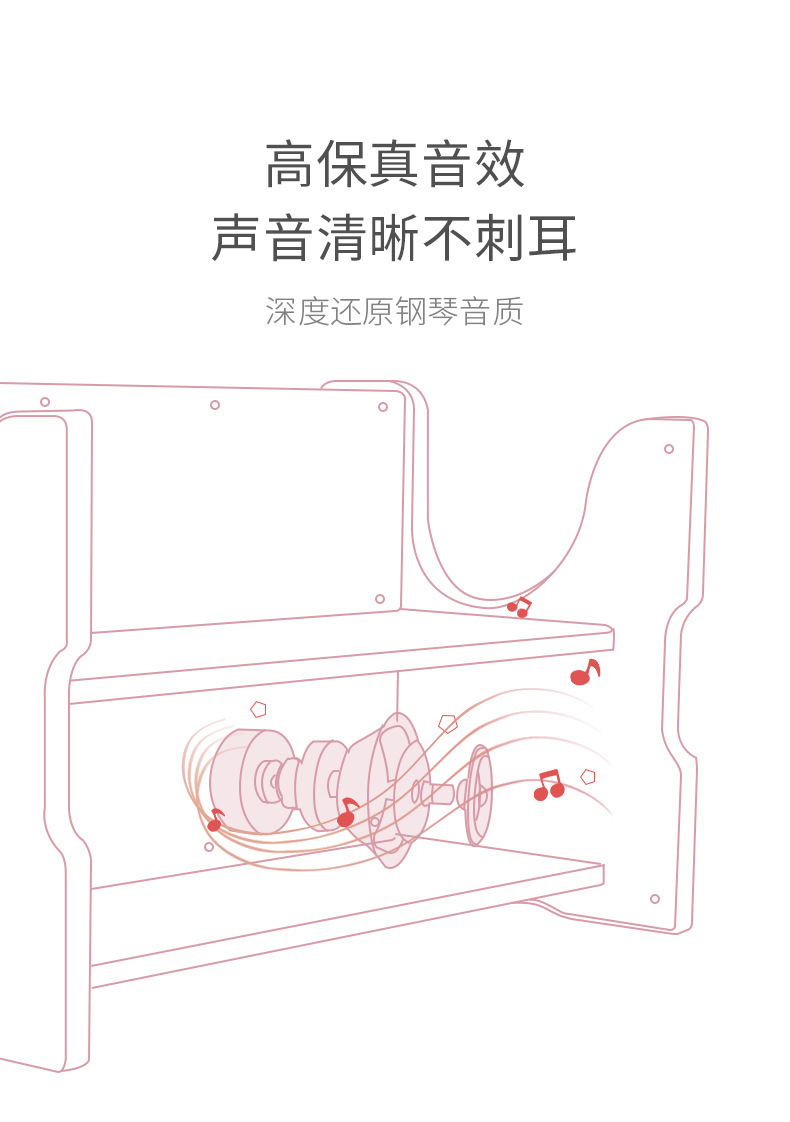 高保真音效
声音清晰不刺耳

深度还原钢琴音质