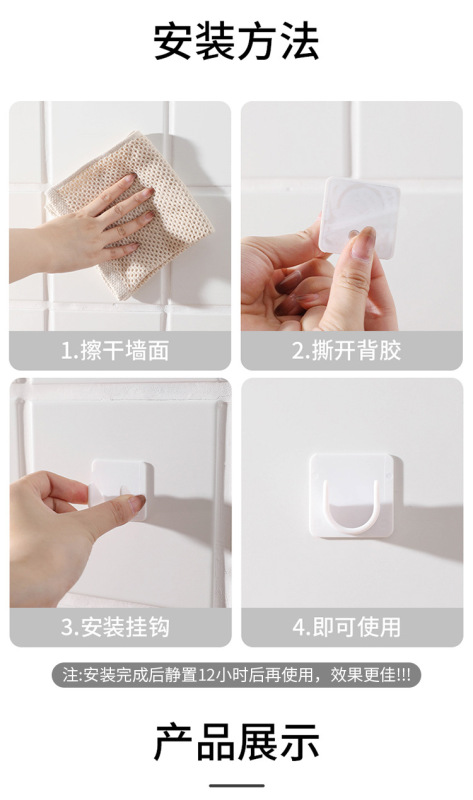 安装方法

1.擦干墙面

2.撕开背胶

3.安装挂钩

4.即可使用

注:安装完成后静置12小时后再使用，效果更佳!!!

产品展示