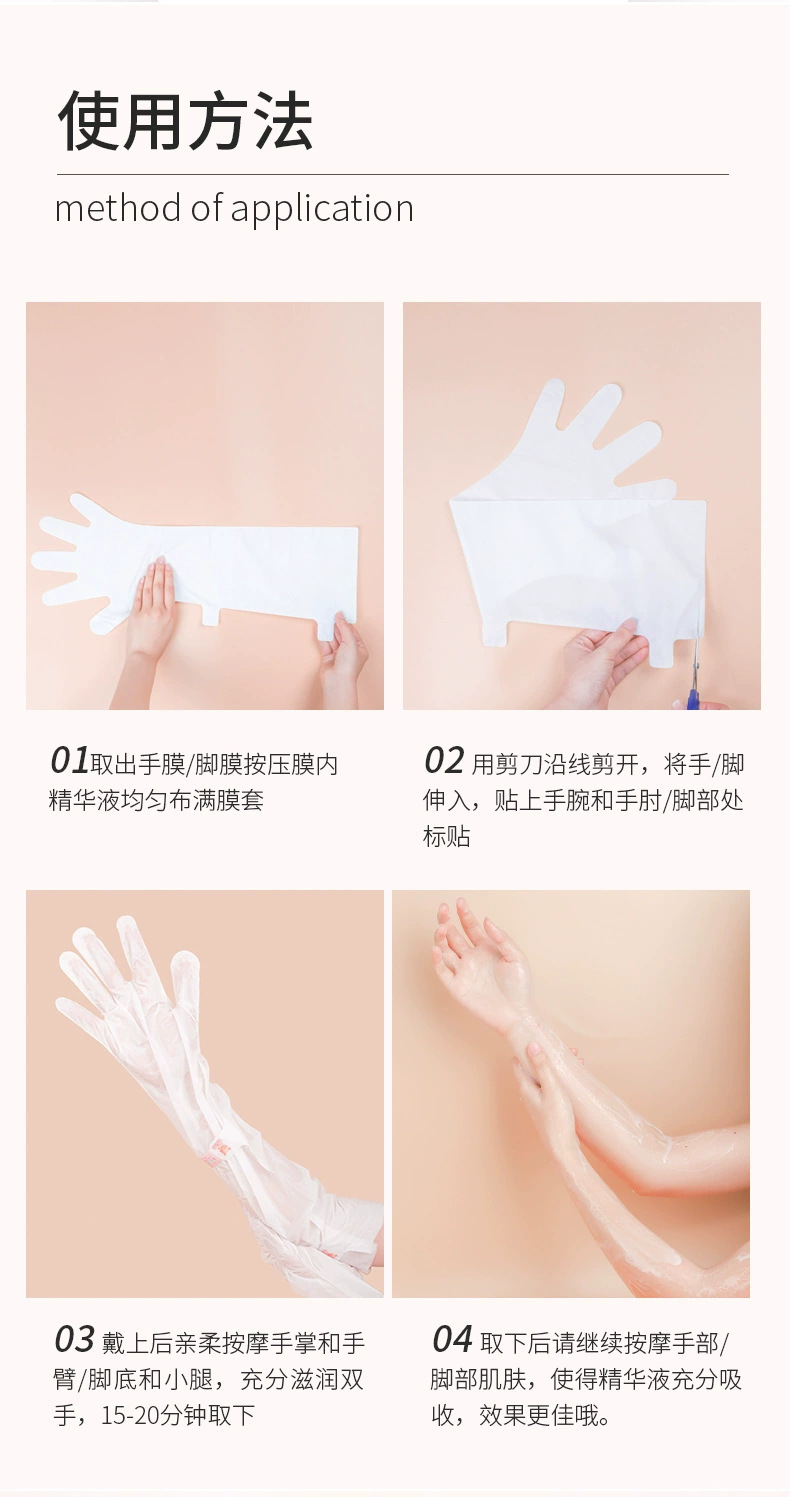 使用方法

method of application

01取出手膜/脚膜按压膜内精华液均匀布满膜套

02 用剪刀沿线剪开，将手/脚伸入，贴上手腕和手肘/脚部处标贴

03 戴上后亲柔按摩手掌和手臂/脚底和小腿，充分滋润双手，15-20分钟取下

04 取下后请继续按摩手部/脚部肌肤，使得精华液充分吸收，效果更佳哦。