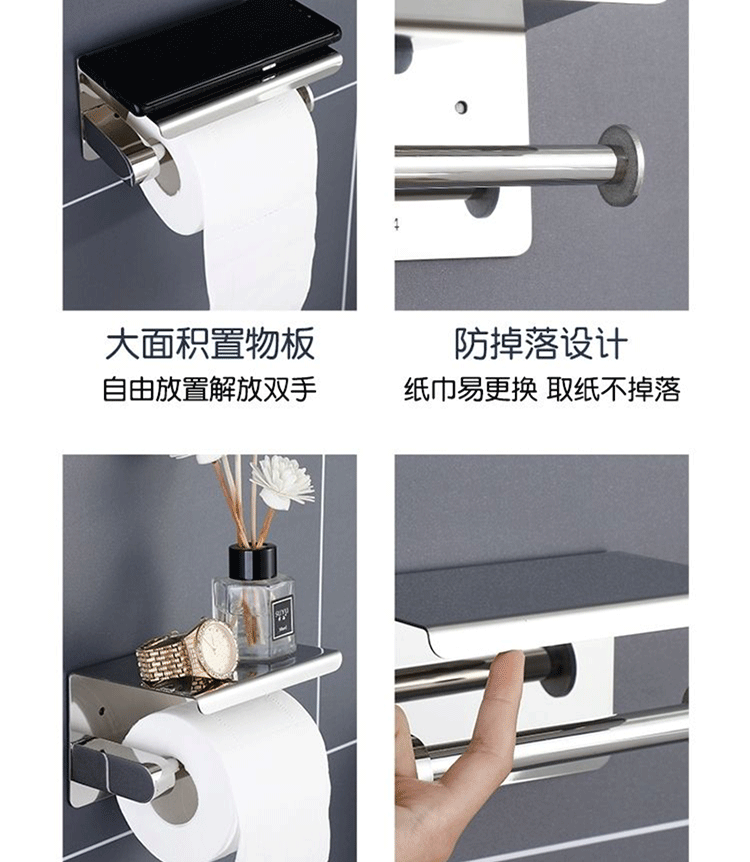 大面积置物板
自由放置解放双手

防掉落设计
纸巾易更换 取纸不掉落