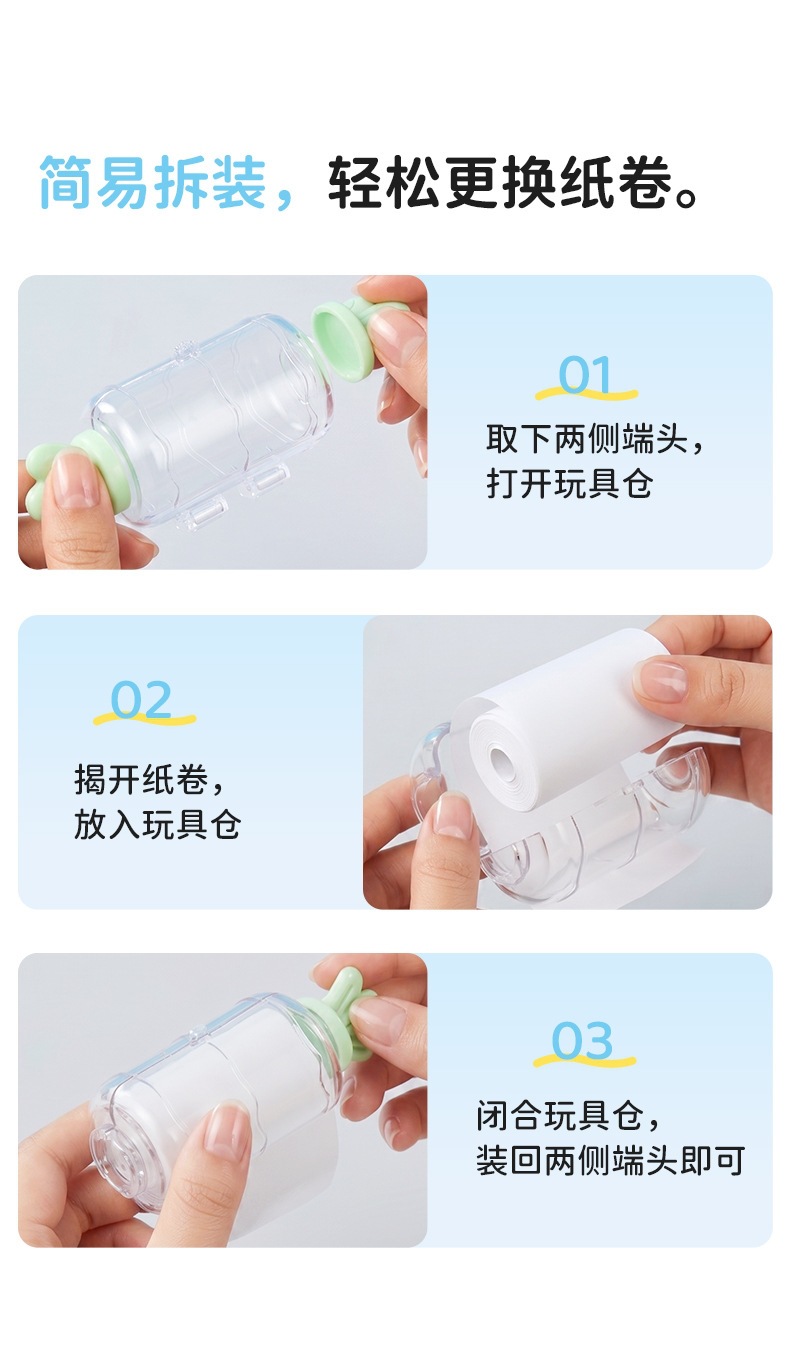 简易拆装，轻松更换纸卷。

01

取下两侧端头，
打开玩具仓

02

揭开纸卷，
放入玩具仓

03

闭合玩具仓，
装回两侧端头即可