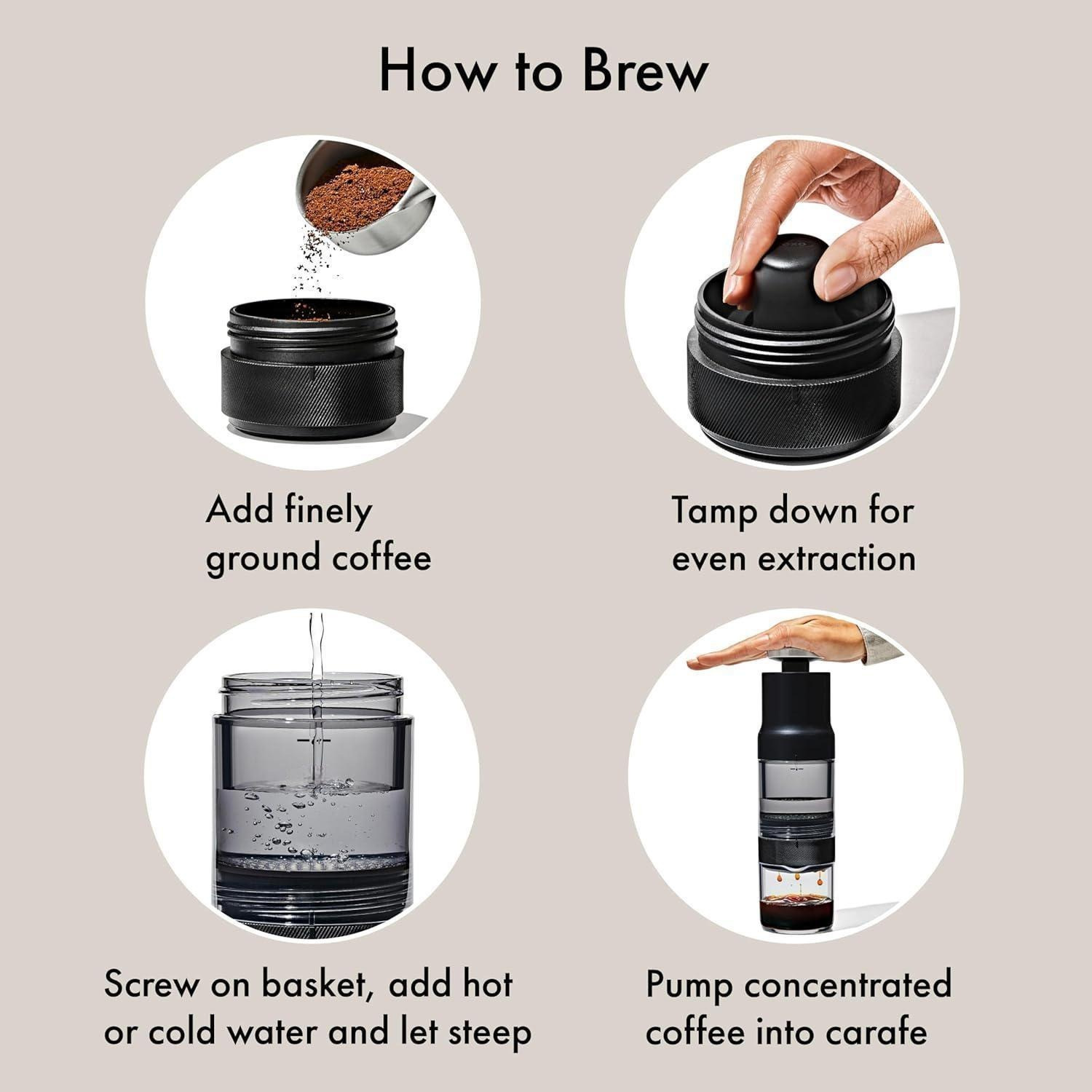 How to Brew

Add finely ground coffee

Tamp down for even extraction

Screw on basket, add hot or cold water and let steep

Pump concentrated coffee into carafe