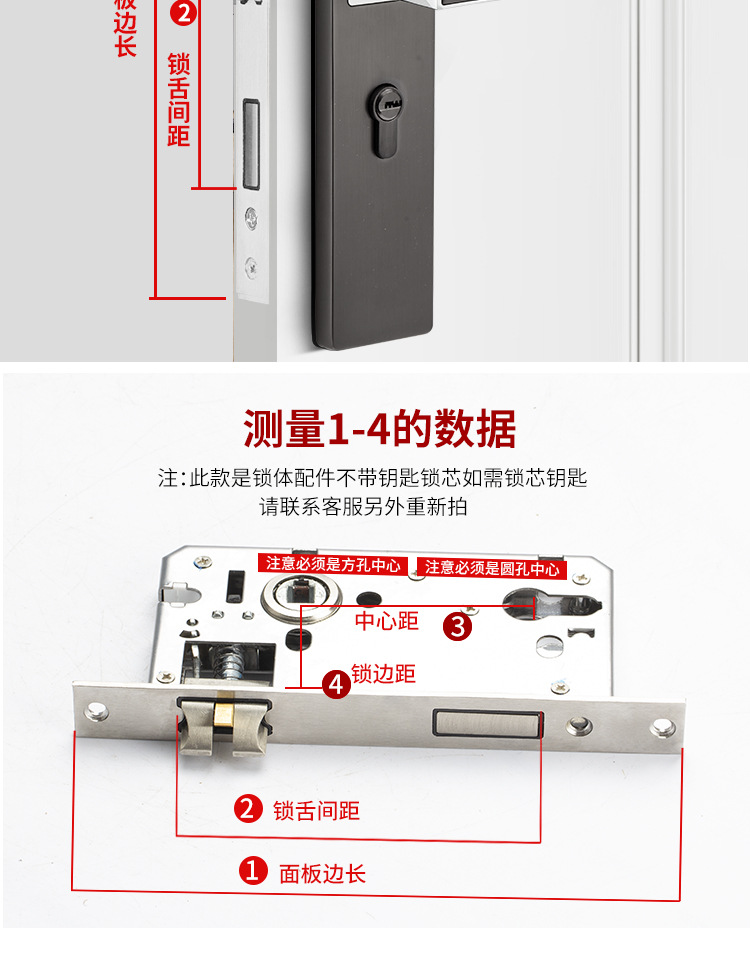 板边长

2 锁舌间距

测量1-4的数据

注:此款是锁体配件不带钥匙锁芯如需锁芯钥匙
请联系客服另外重新拍

注意必须是方孔中心

注意必须是圆孔中心

中心距 3

4 锁边距

2 锁舌间距

1 面板边长