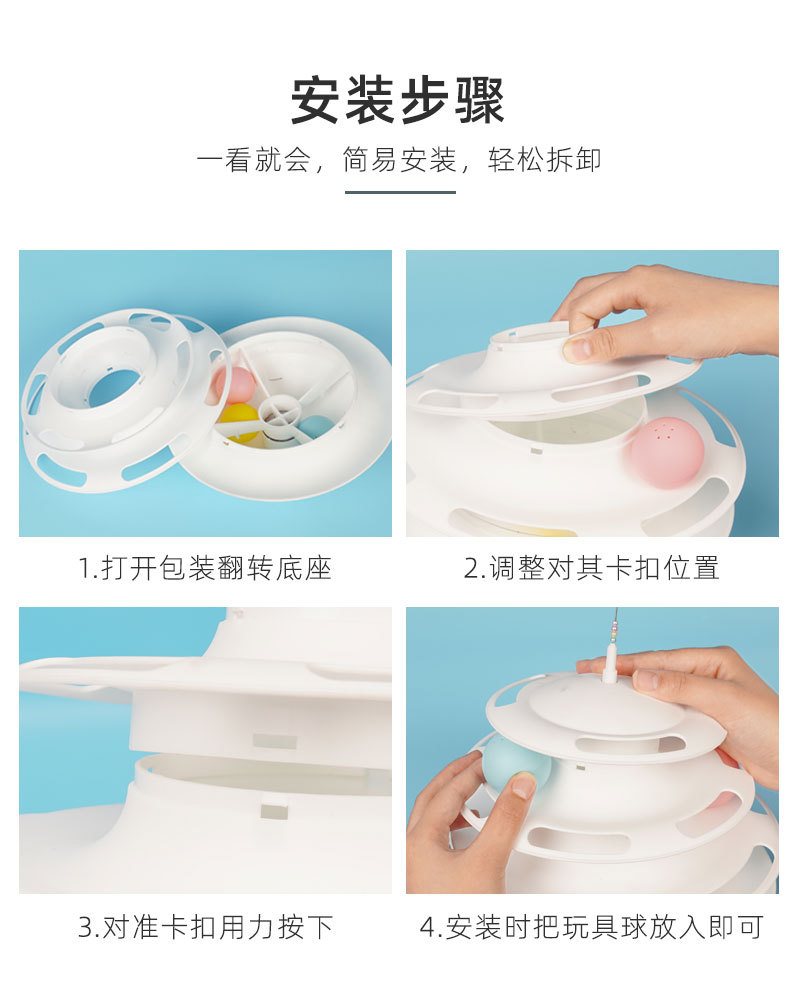 安装步骤

一看就会，简易安装，轻松拆卸

1.打开包装翻转底座

2.调整对其卡扣位置

3.对准卡扣用力按下

4.安装时把玩具球放入即可