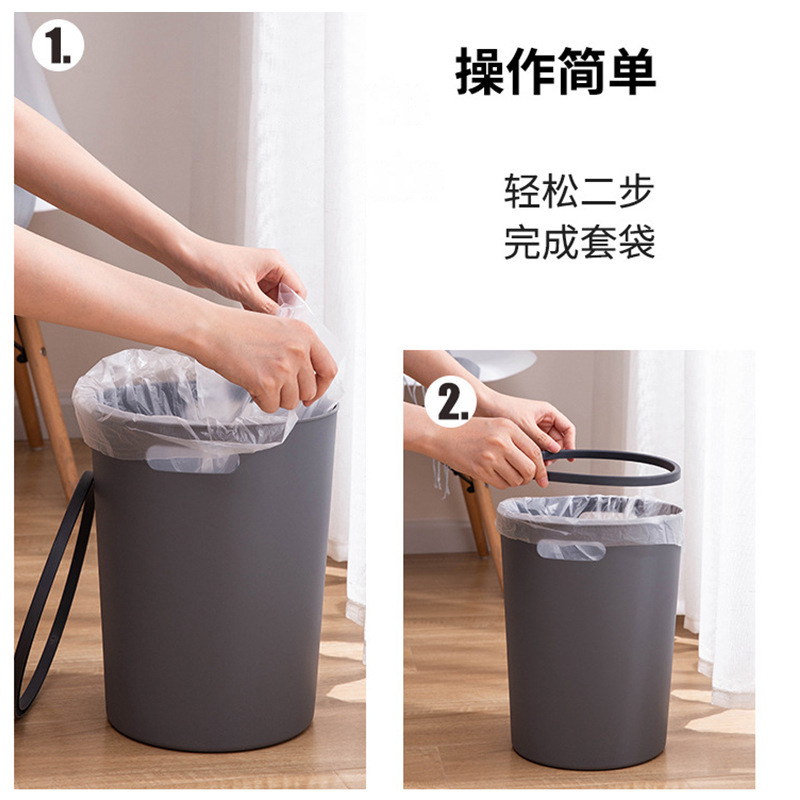 1.

操作简单

轻松二步
完成套袋

2.