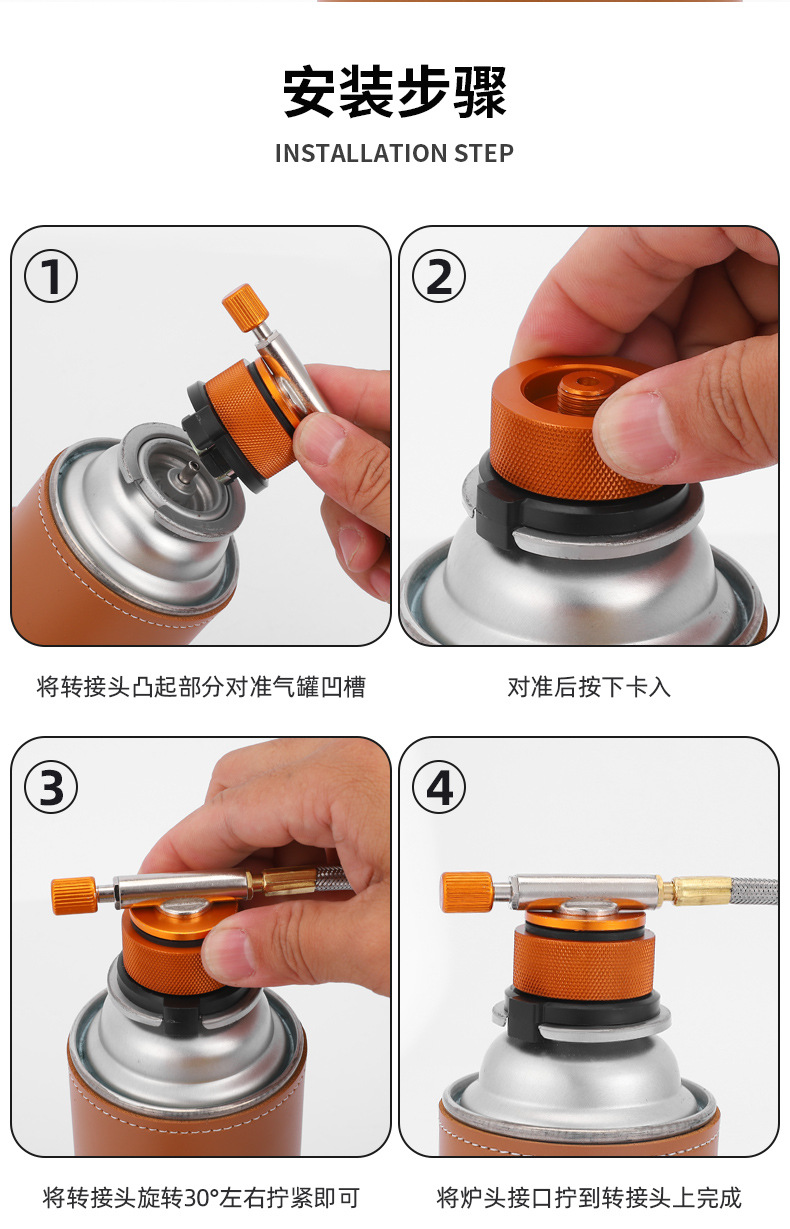 安装步骤

INSTALLATION STEP

①

将转接头凸起部分对准气罐凹槽

②

对准后按下卡入

③

将转接头旋转30°左右拧紧即可

④

将炉头接口拧到转接头上完成